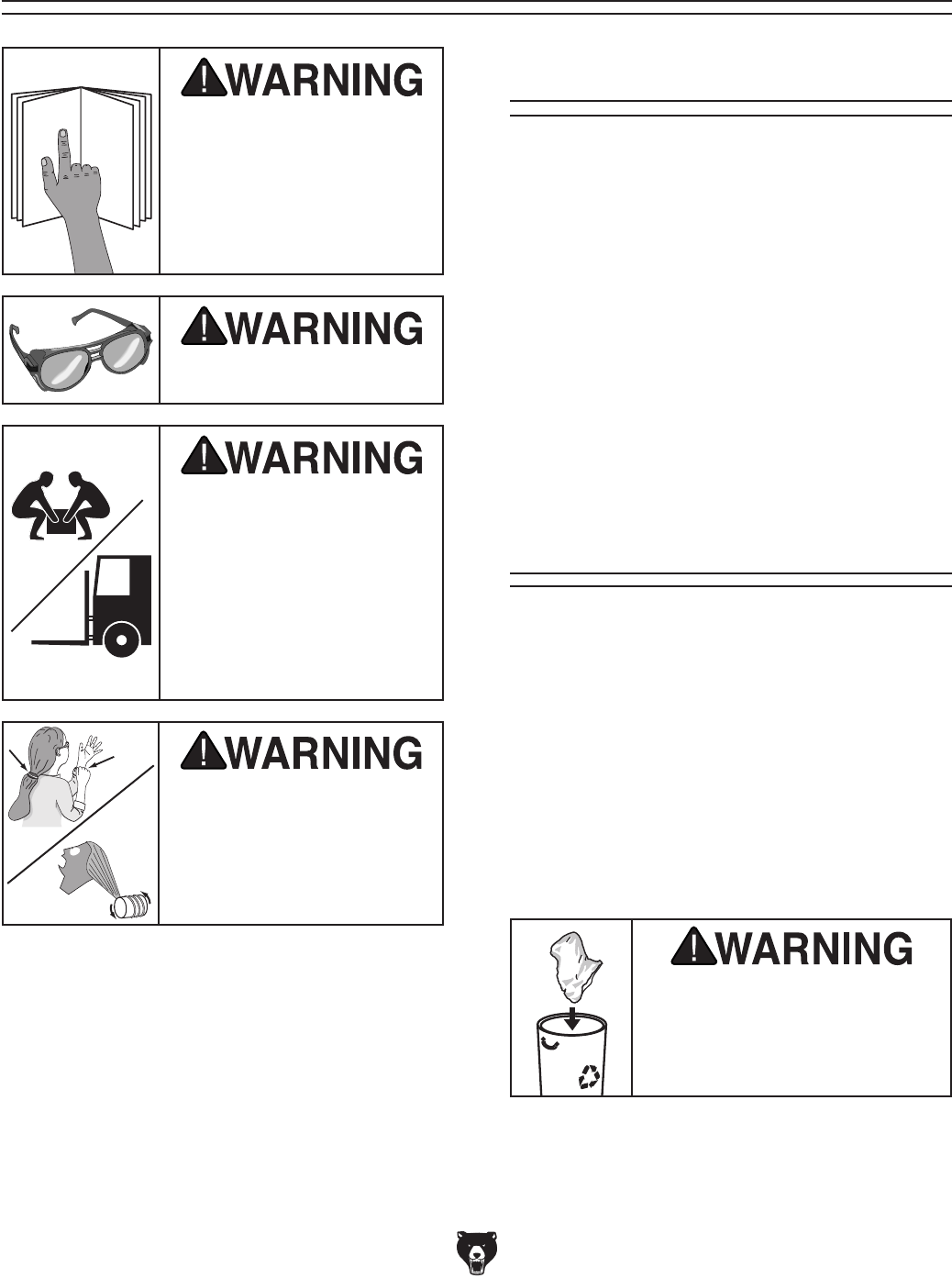 WARNING

WARNING

WARNING

WARNING

WARNING