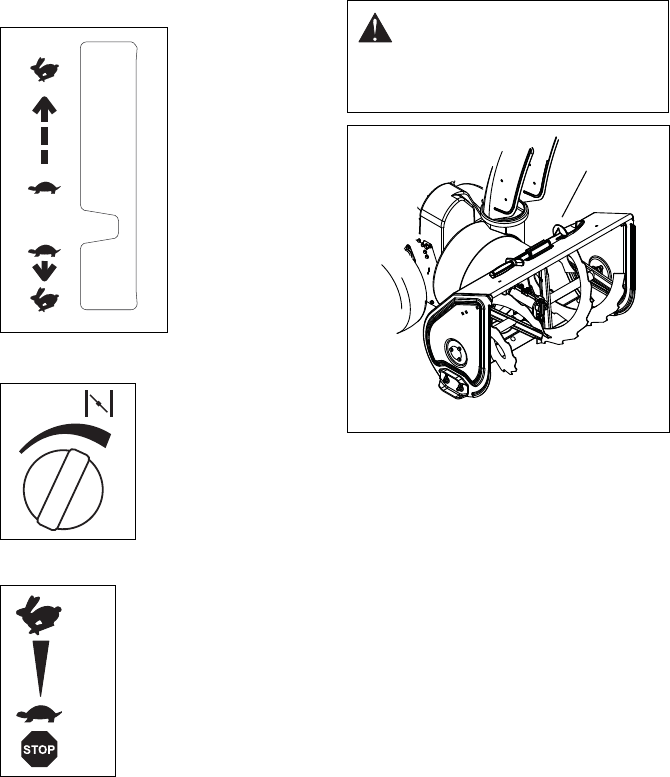 STOP