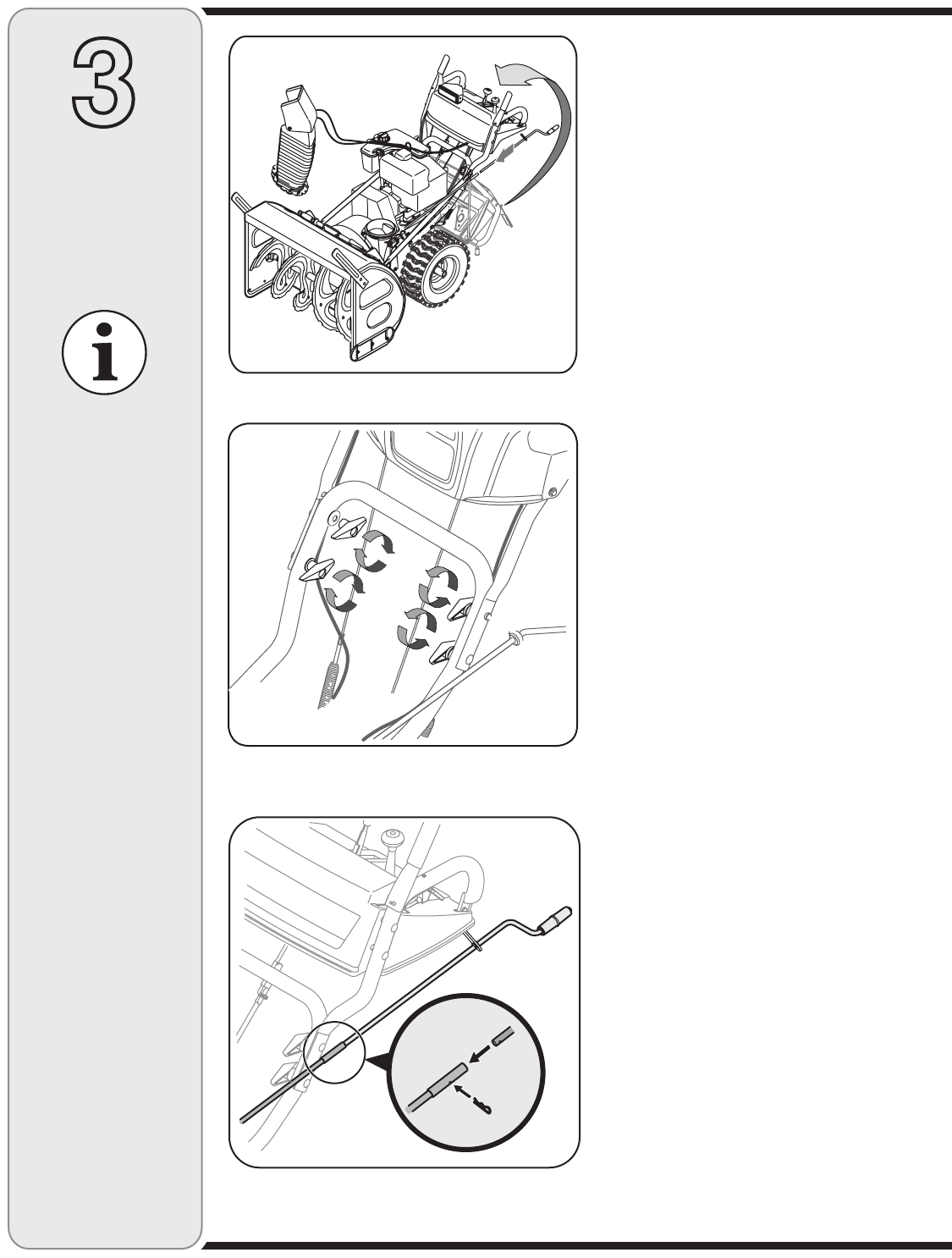 3

i