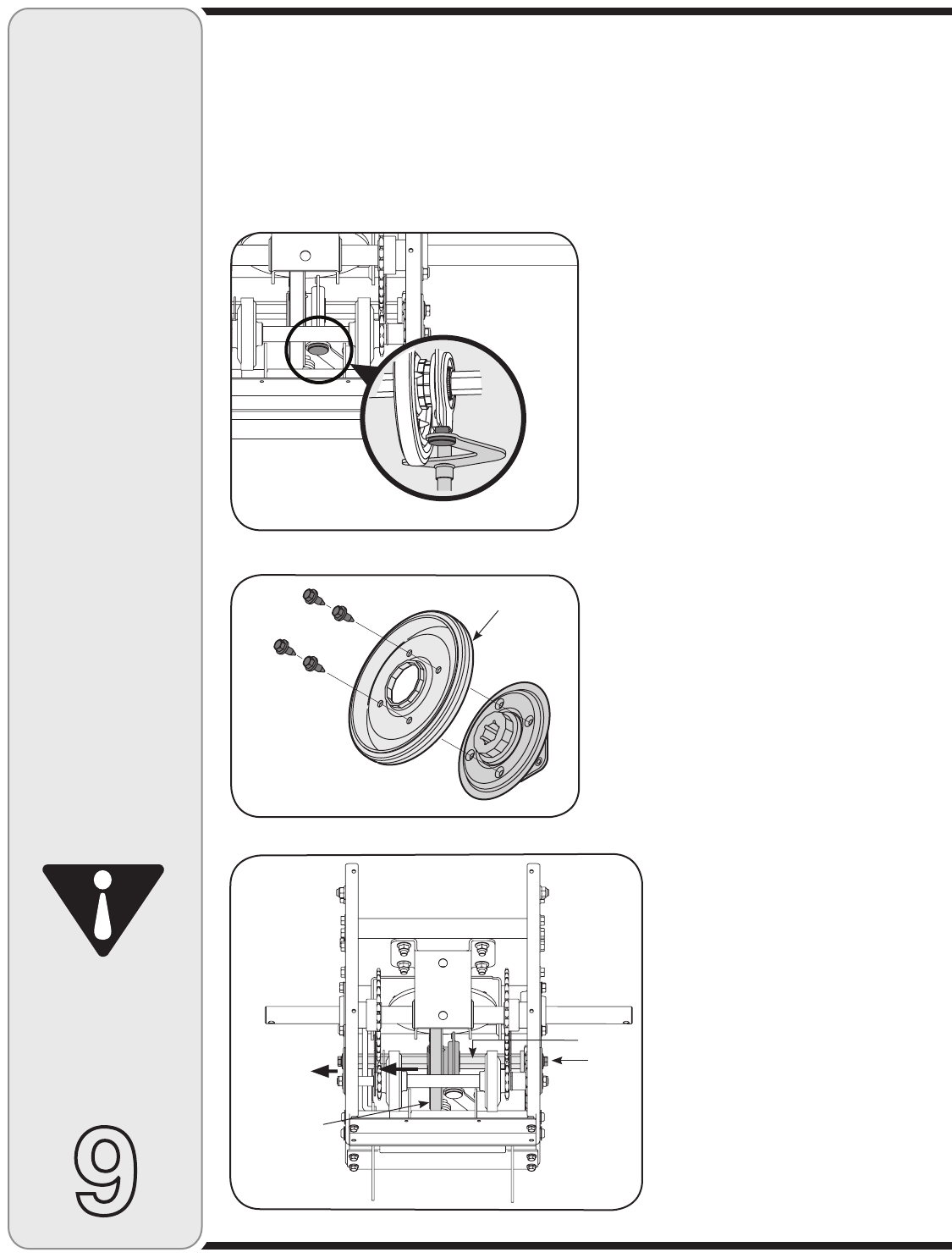 9