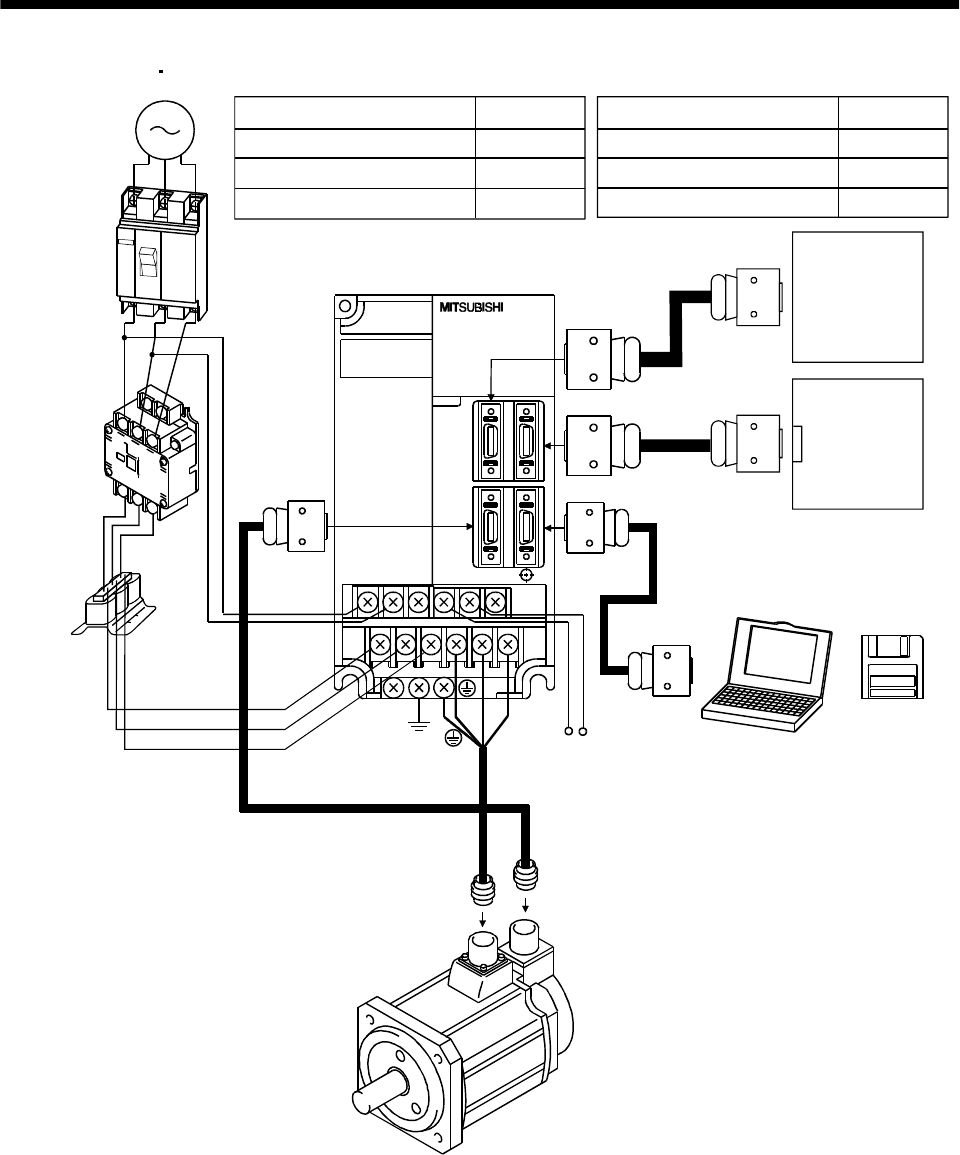 MITSUBISHI