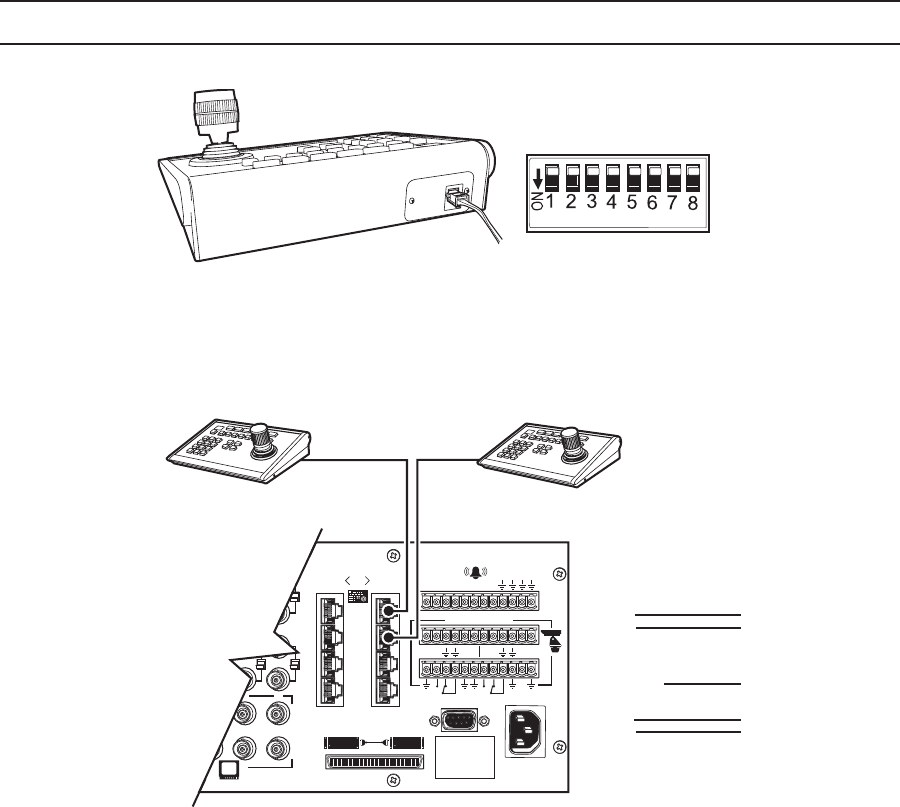 ON 1 2 3 4 5 6 7 8