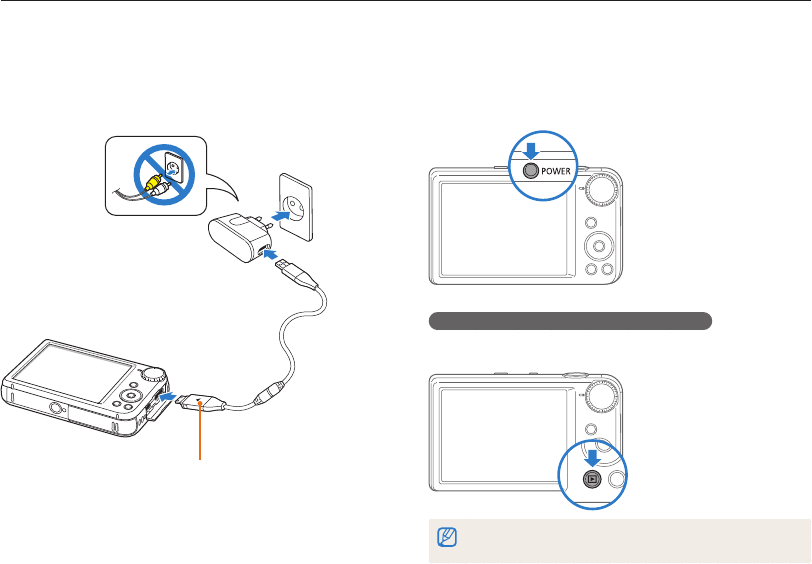 POWER