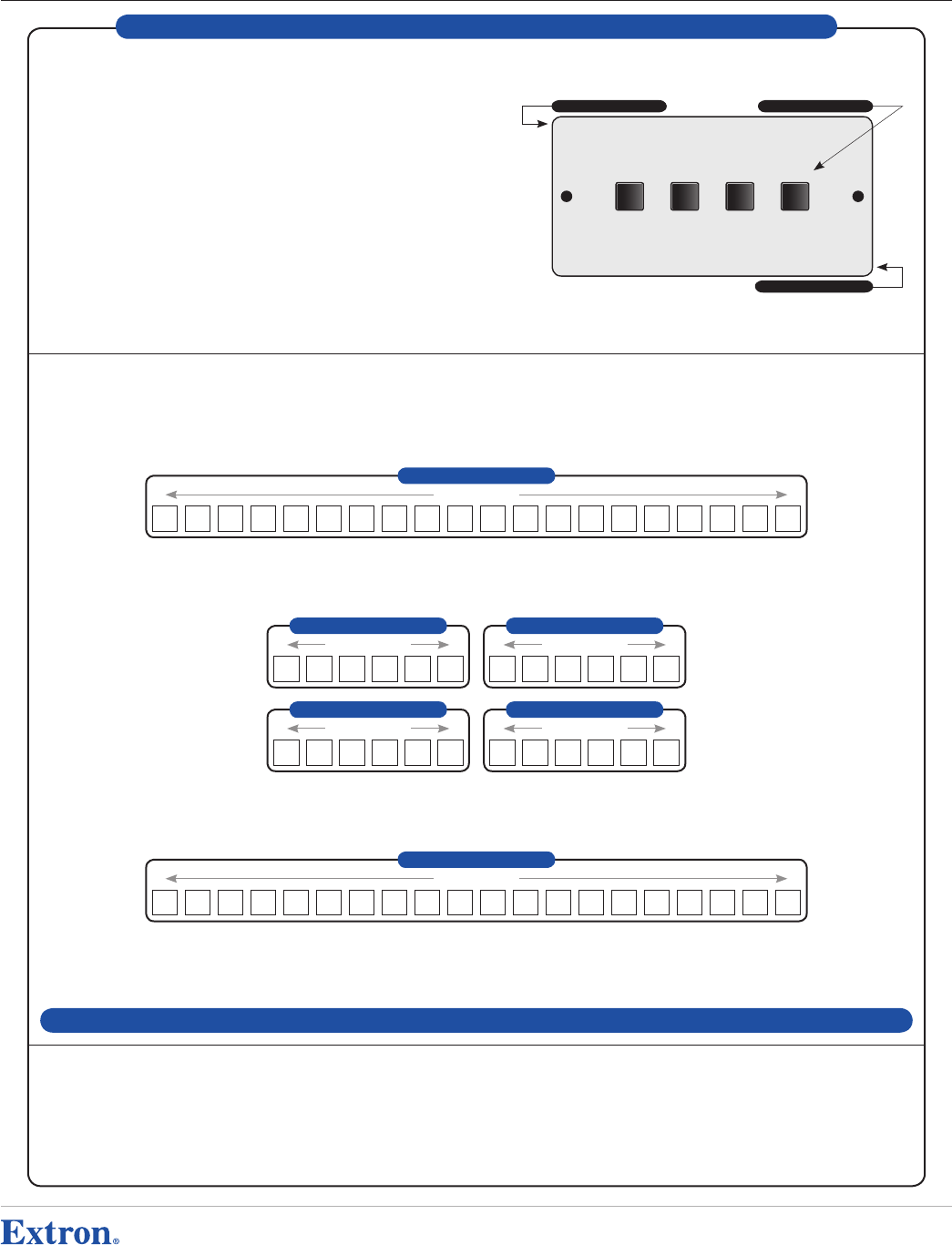 Extron®