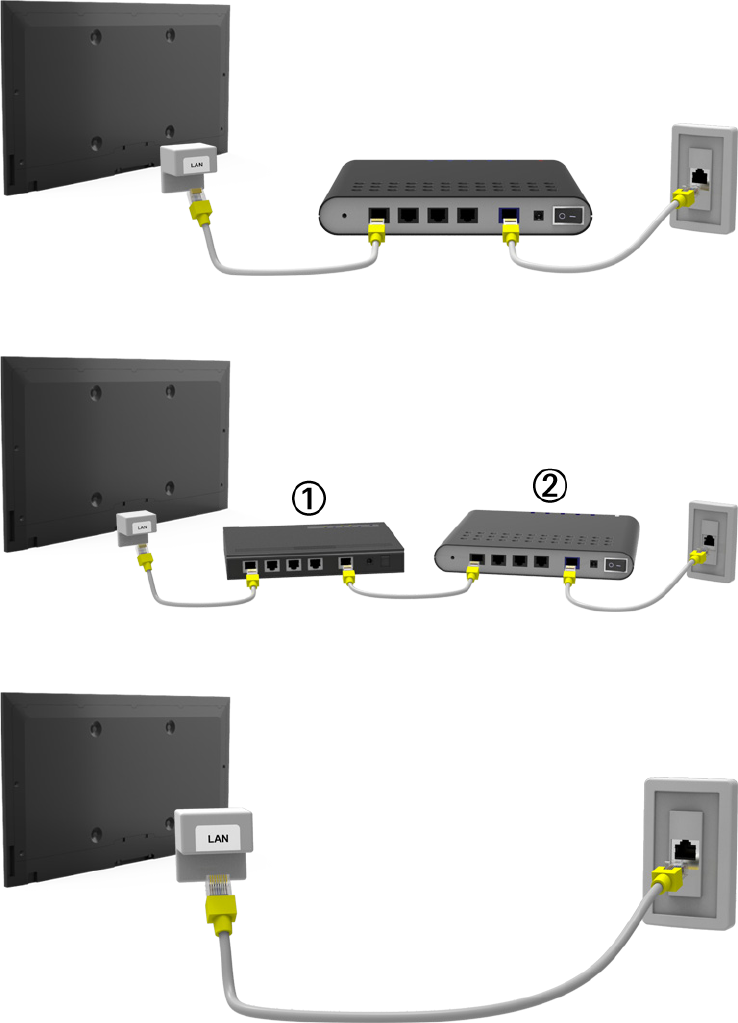 LAN

LAN

①

②

LAN