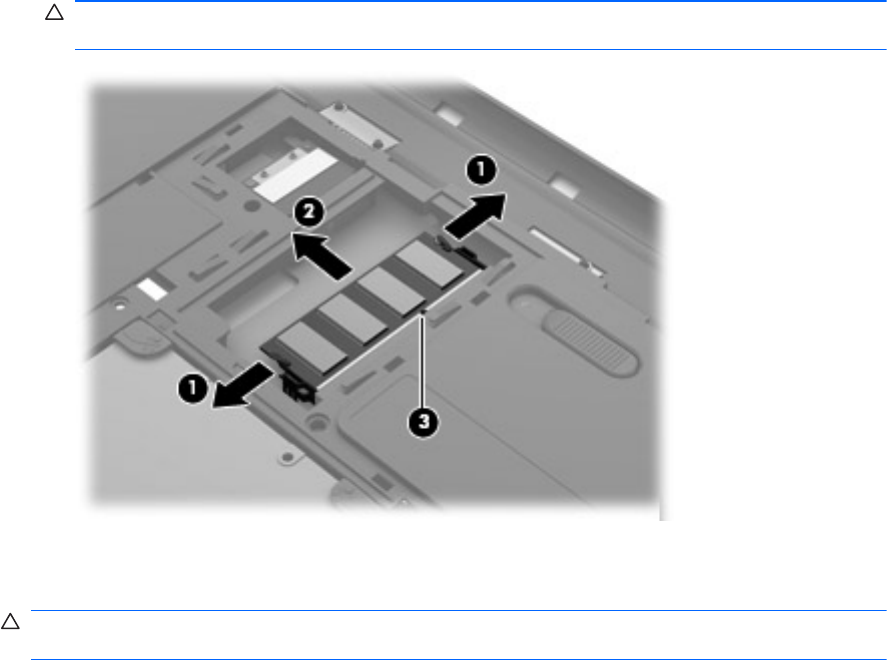 1

2

1

3