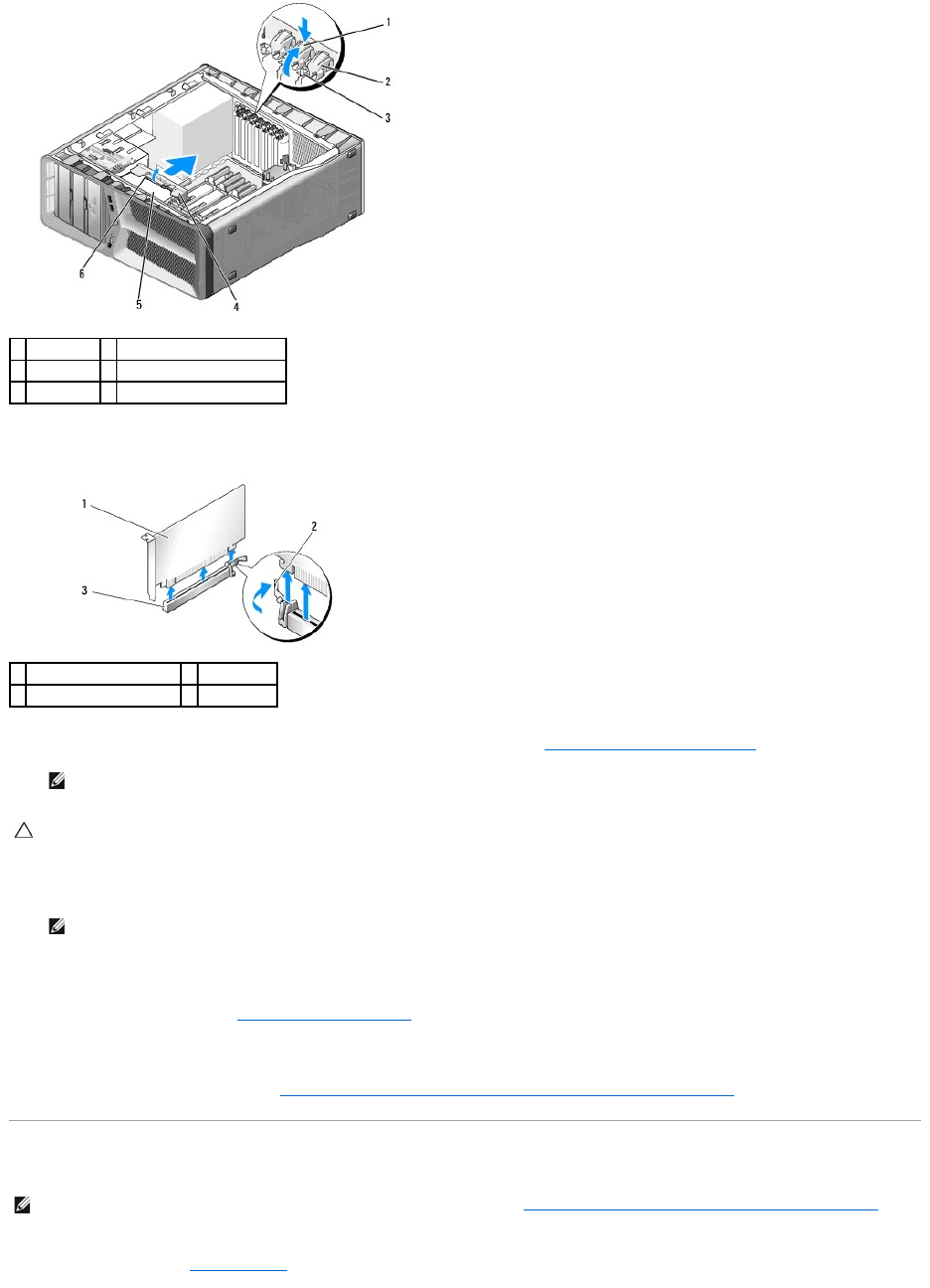 1

2

3

6

5

4

1

2

3