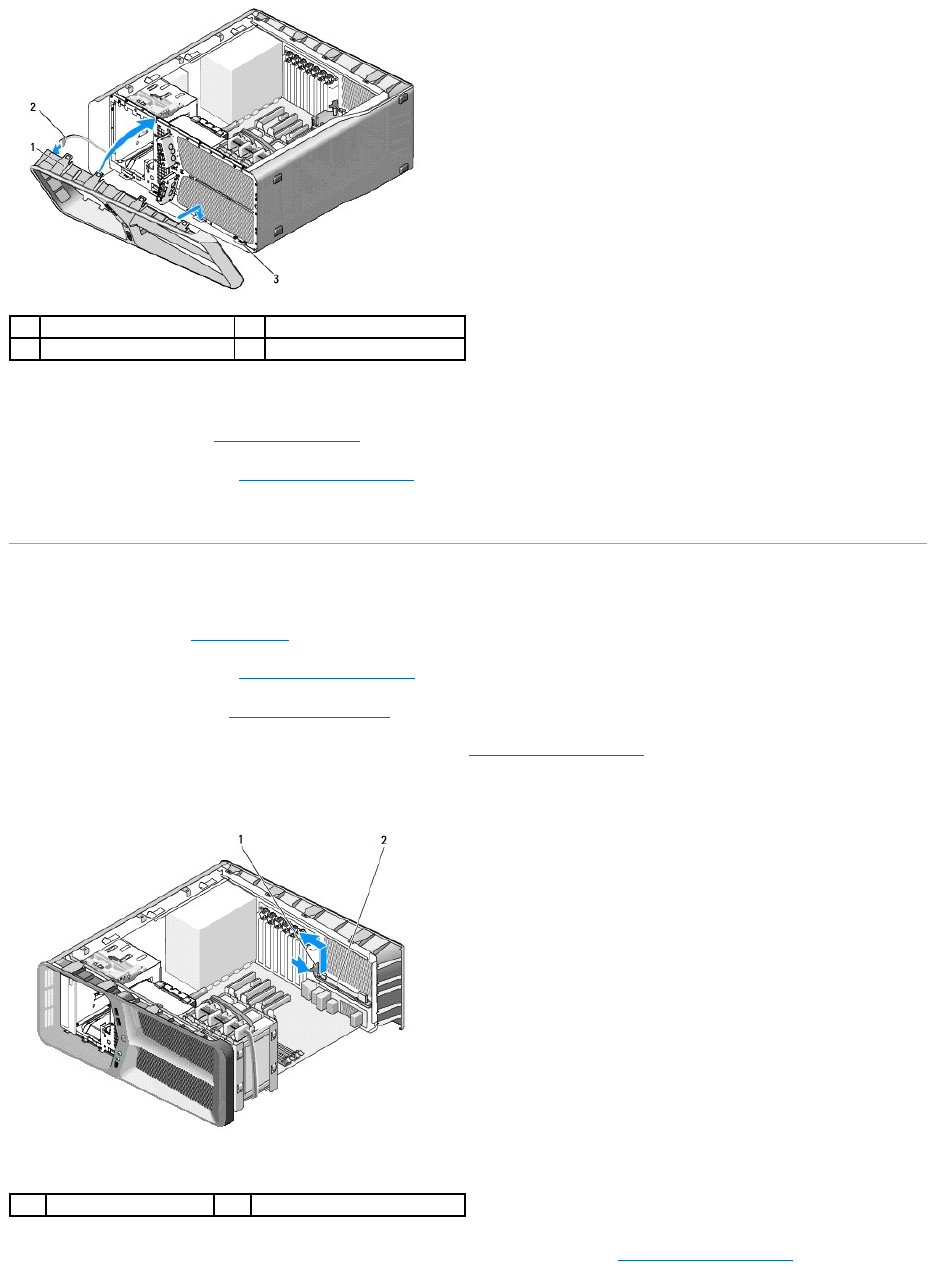 2

1

3

1

2