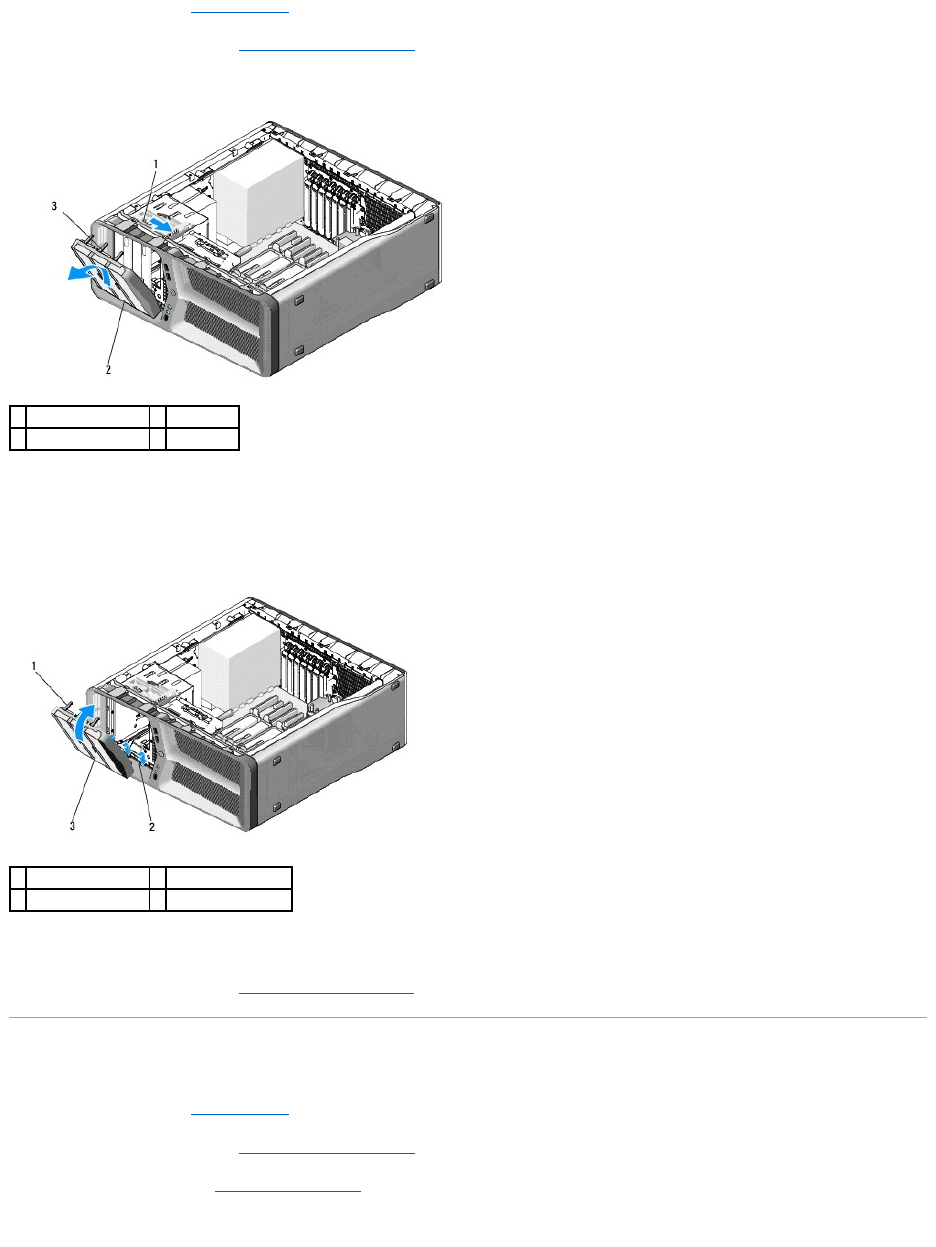 1

3

2

1

3

2