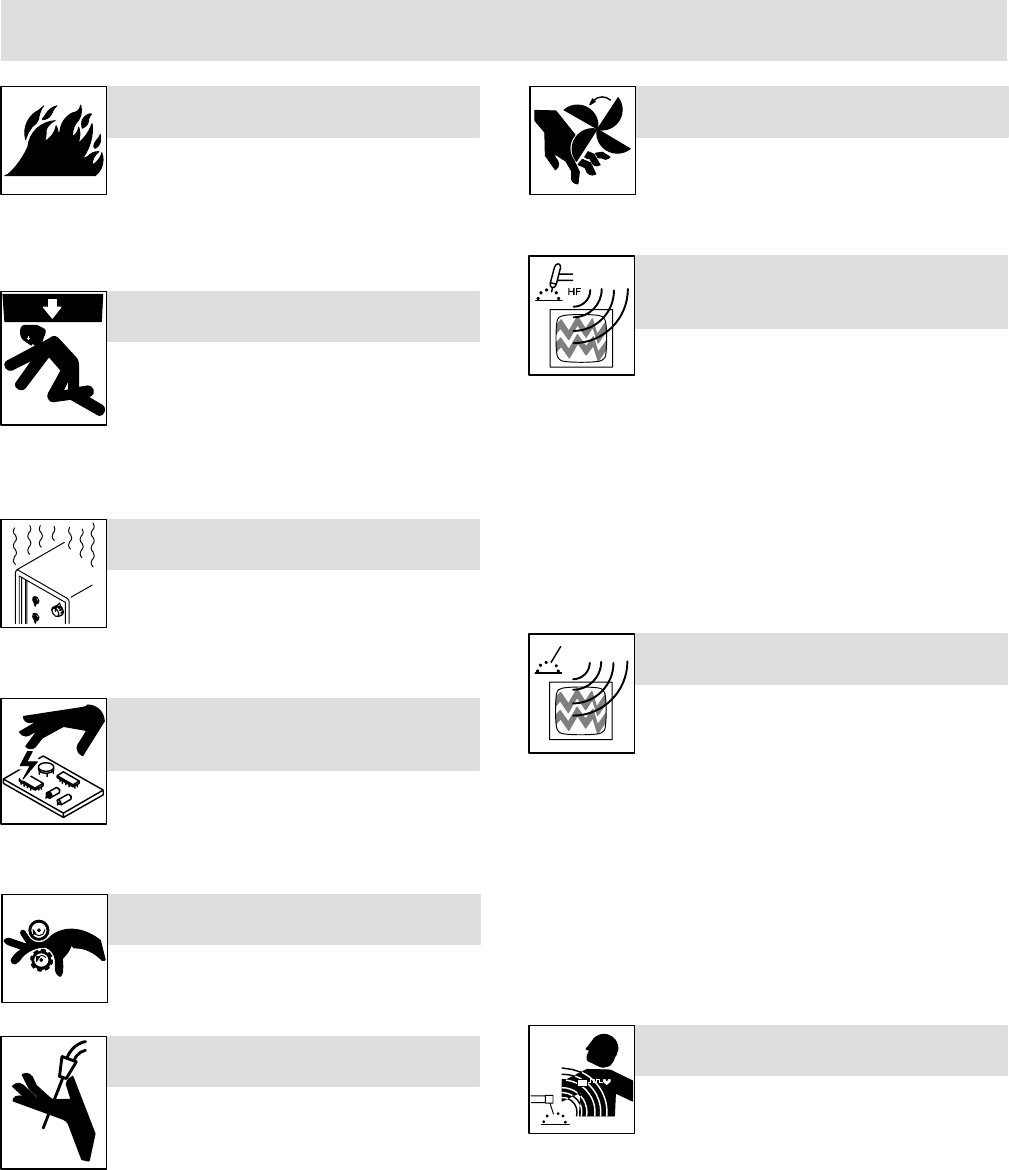 HF