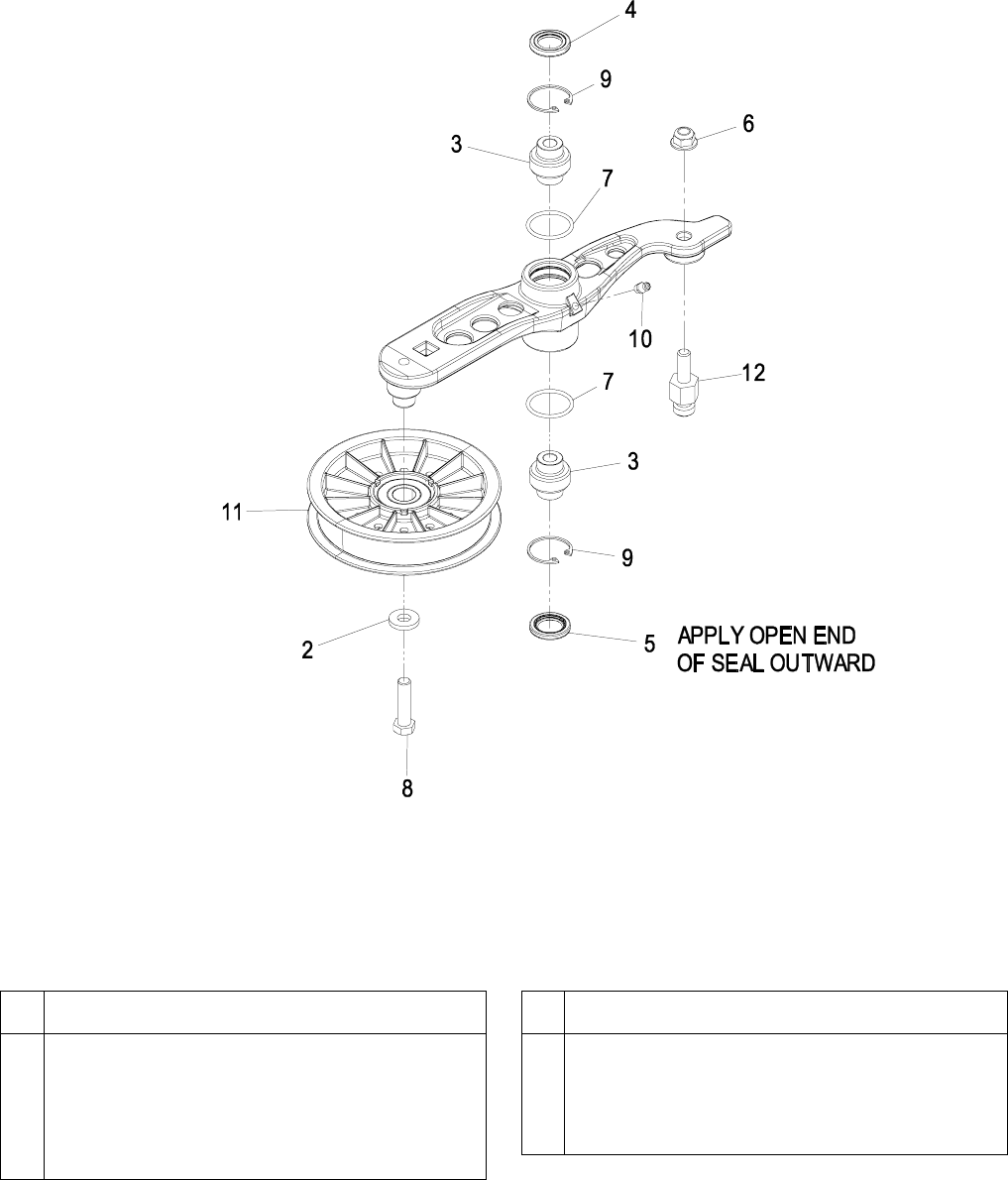 4
9
6
3
7
10
12
7
3
11
9
2
5
APPLY OPEN END OF SEAL OUTWARD
8