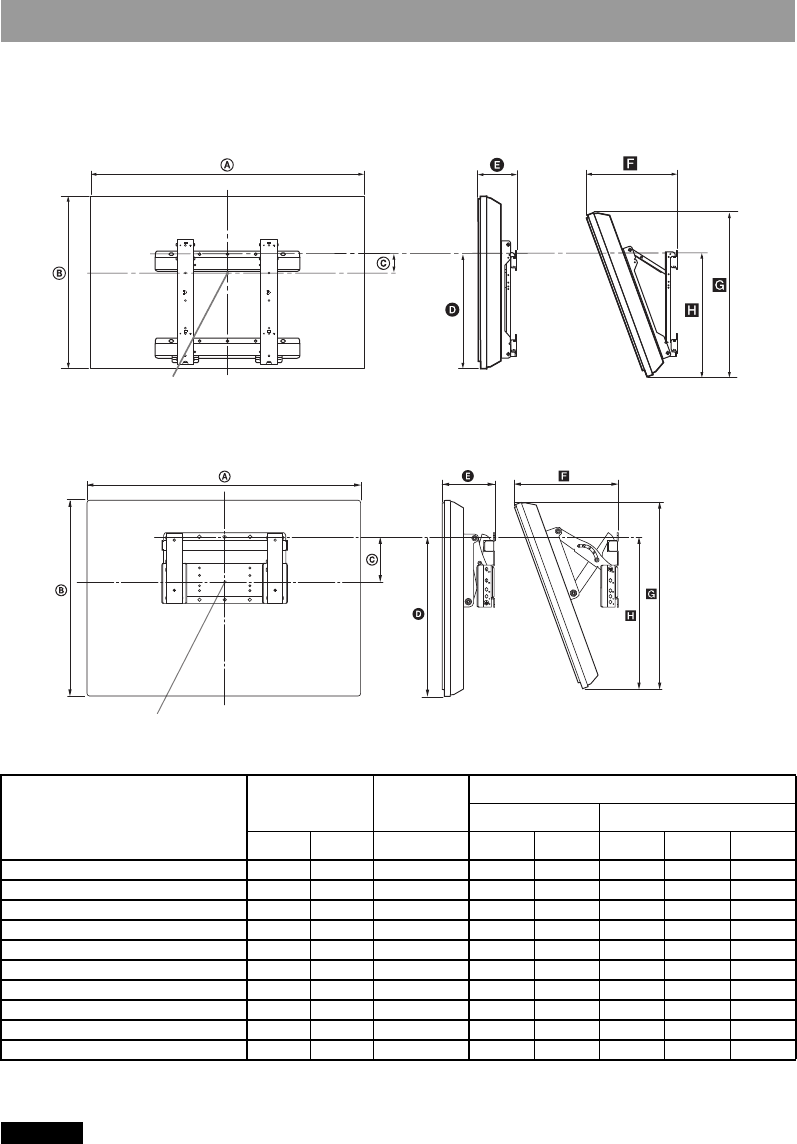 Ⓐ

Ⓑ

Ⓒ

Ⓓ

E

F

G

H

Ⓐ

Ⓑ

Ⓒ

Ⓓ

E

F

G

H