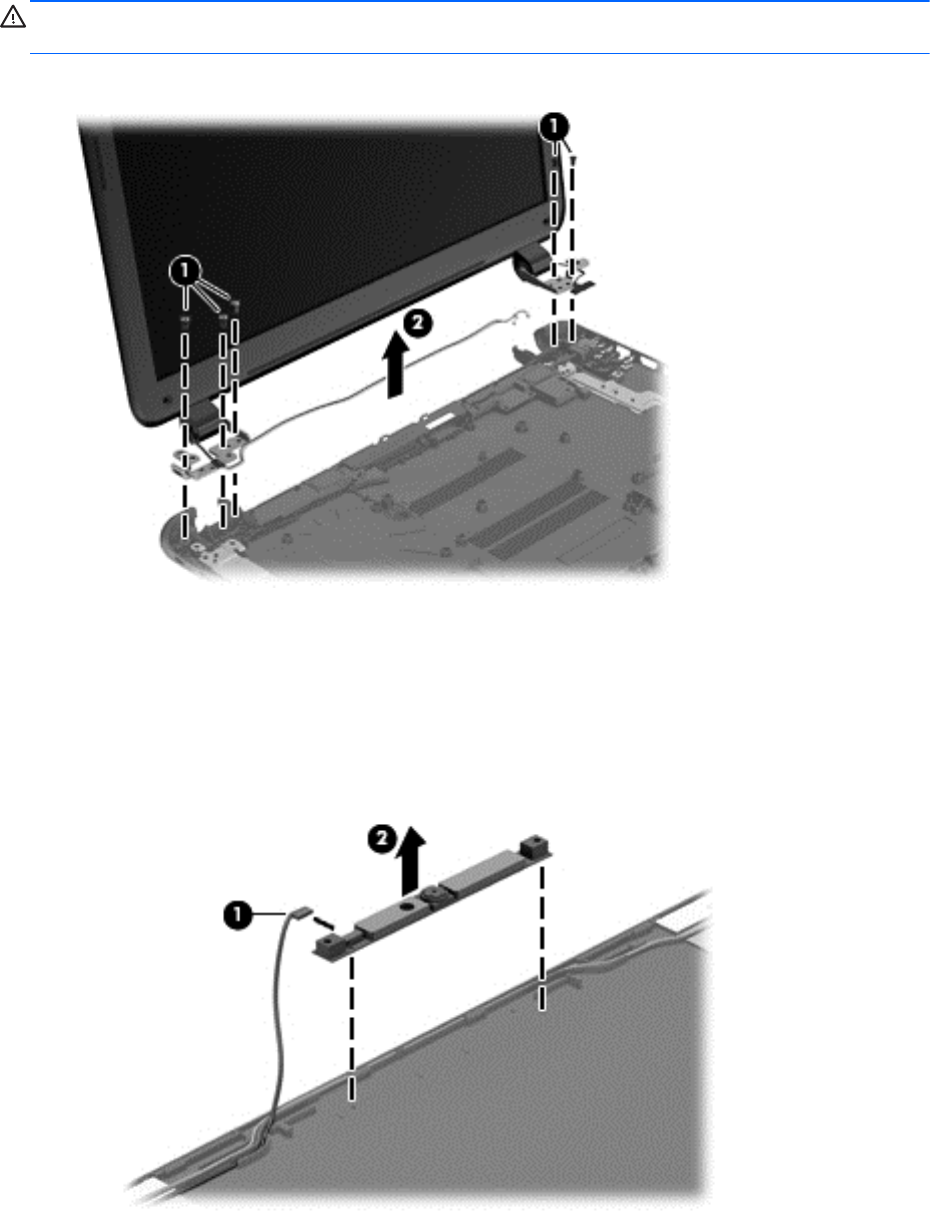 1

1

2

2

1