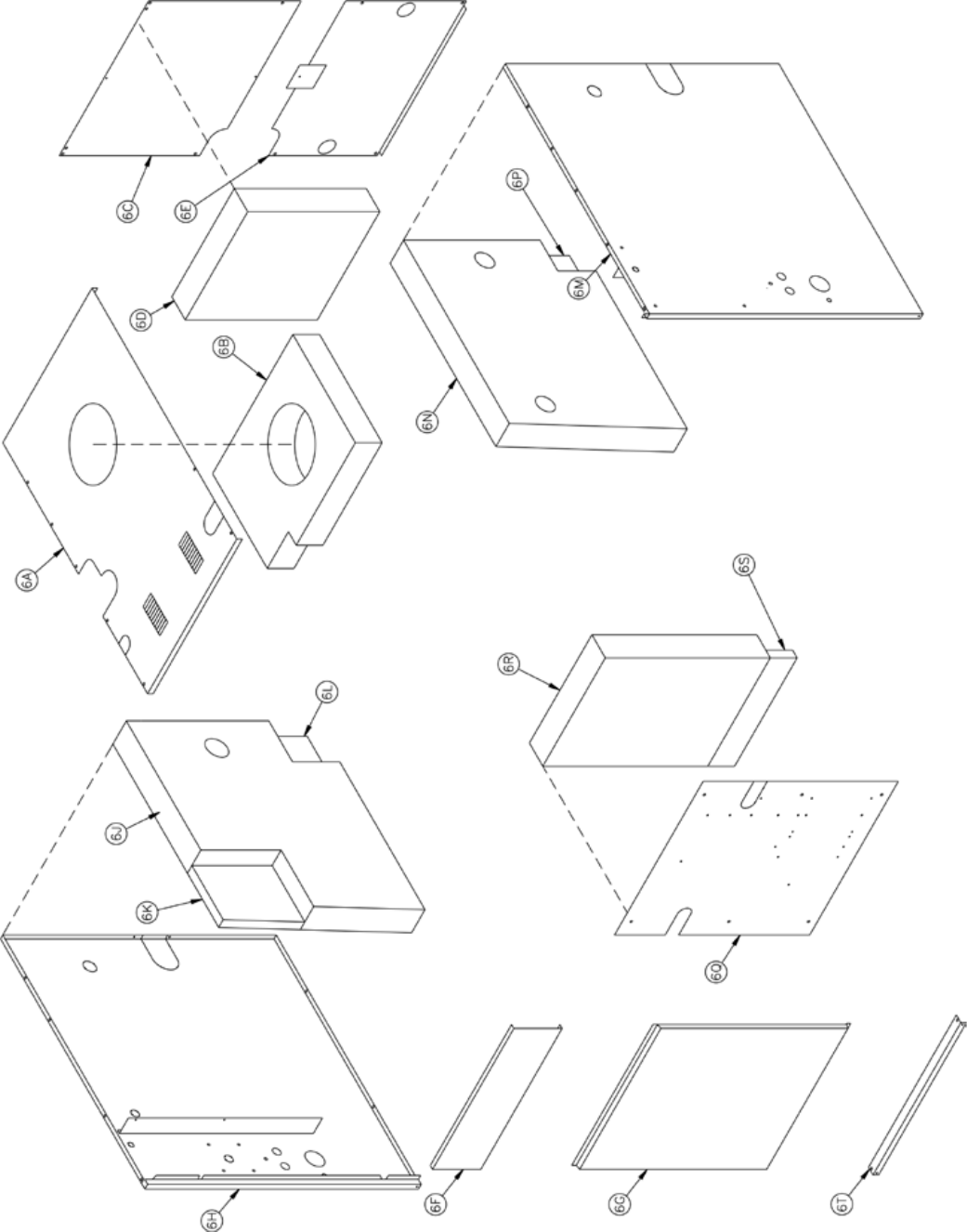 6C
6E
6D
6B
6A
6P
6M
6N
6S
6R
6L
6J
6K
6Q
6H
6F
6G
6T