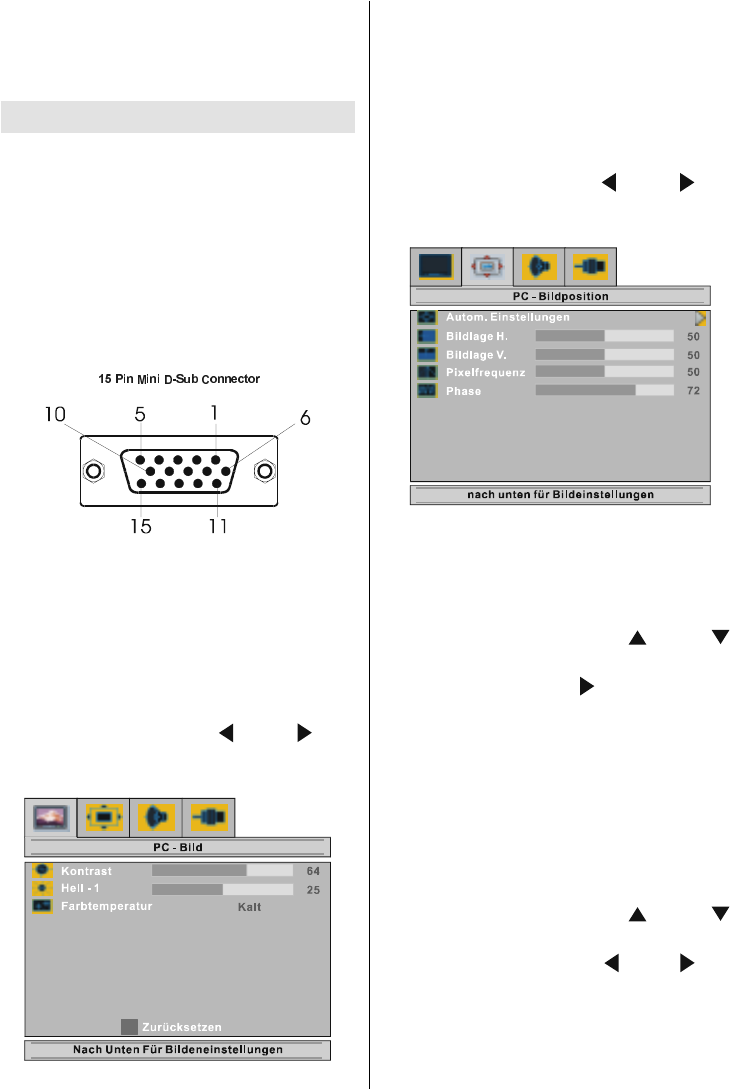 15 Pin Mini D-Sub Connector

10 5 1 6

15 11

PC - Bild

Kontrast 64

Hell - 1 25

Farbtemperatur Kalt

Zurücksetzen

Nach Unten Für Bildeneinstellungen

PC - Bildposition

Autom. Einstellungen

Bildlage H. 50

Bildlage V. 50

Pixelfrequenz 50

Phase 72

nach unten für Bildeinstellungen