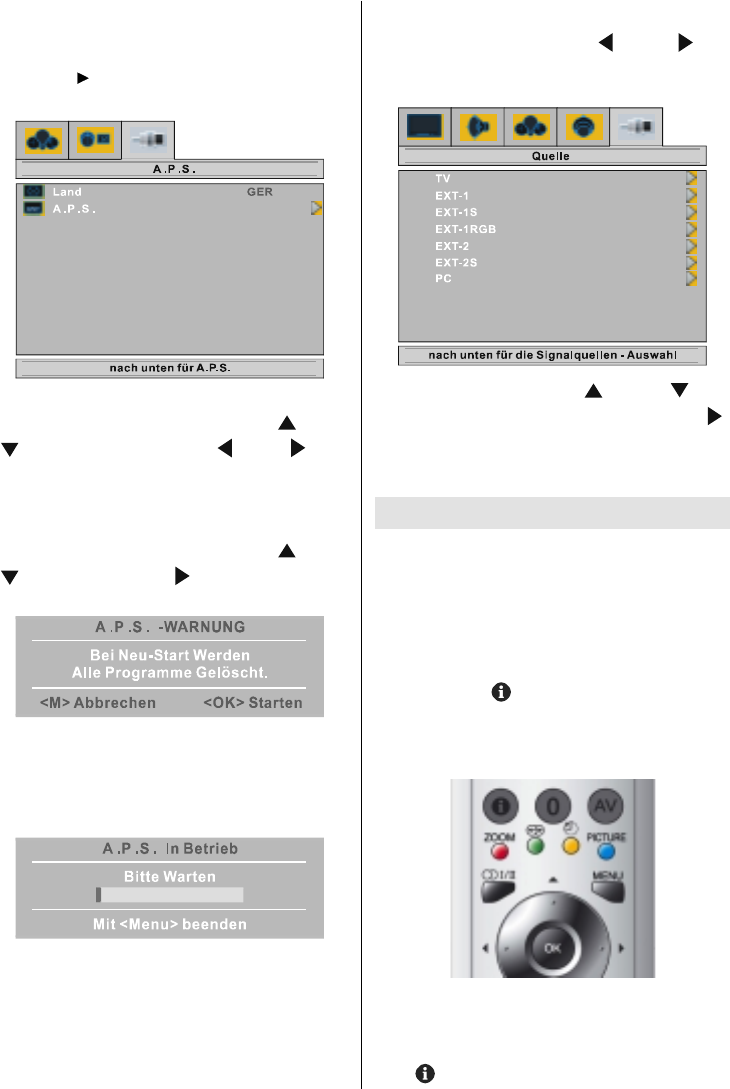 A.P.S.

Land GER
A.P.S.

nach unten für A.P.S.

A.P.S. -WARNUNG

Bei Neu-Start Werden
Alle Programme Gelöscht.

<M> Abbrechen <OK> Starten

A.P.S. In Betrieb

Bitte Warten

Mit <Menu> beenden

Quelle

TV
EXT-1
EXT-1S
EXT-1RGB
EXT-2
EXT-2S
PC

nach unten für die Signalquellen - Auswahl

0
AV
ZOOM
PICTURE
I/II
MENU
OK