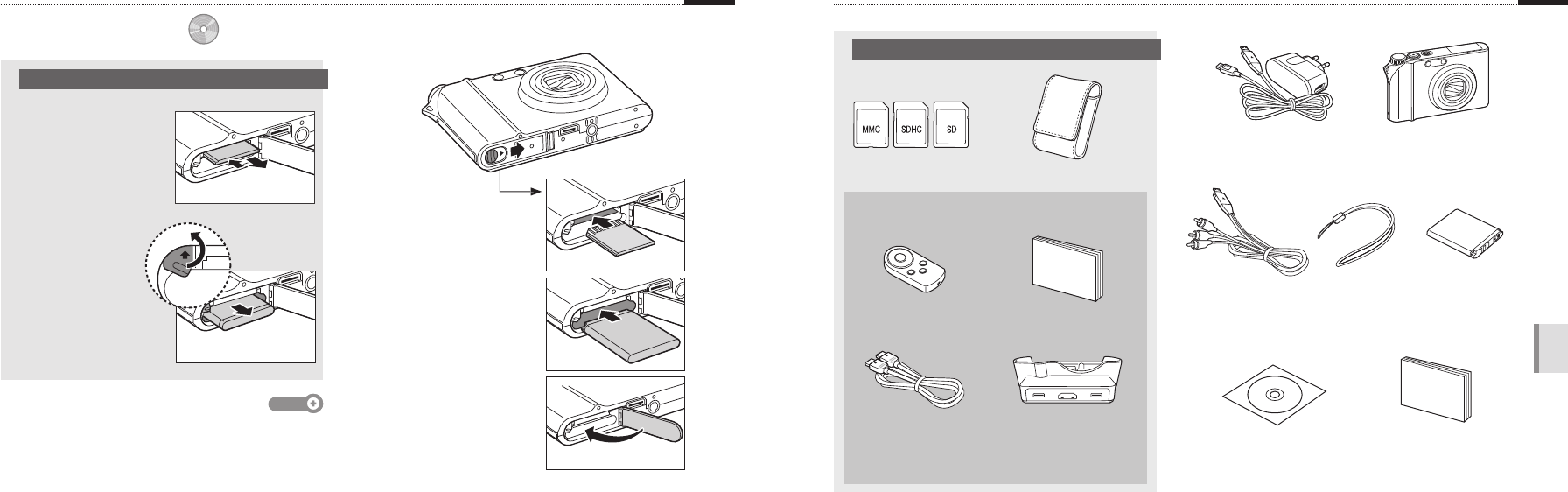 MMC

SDHC

SD