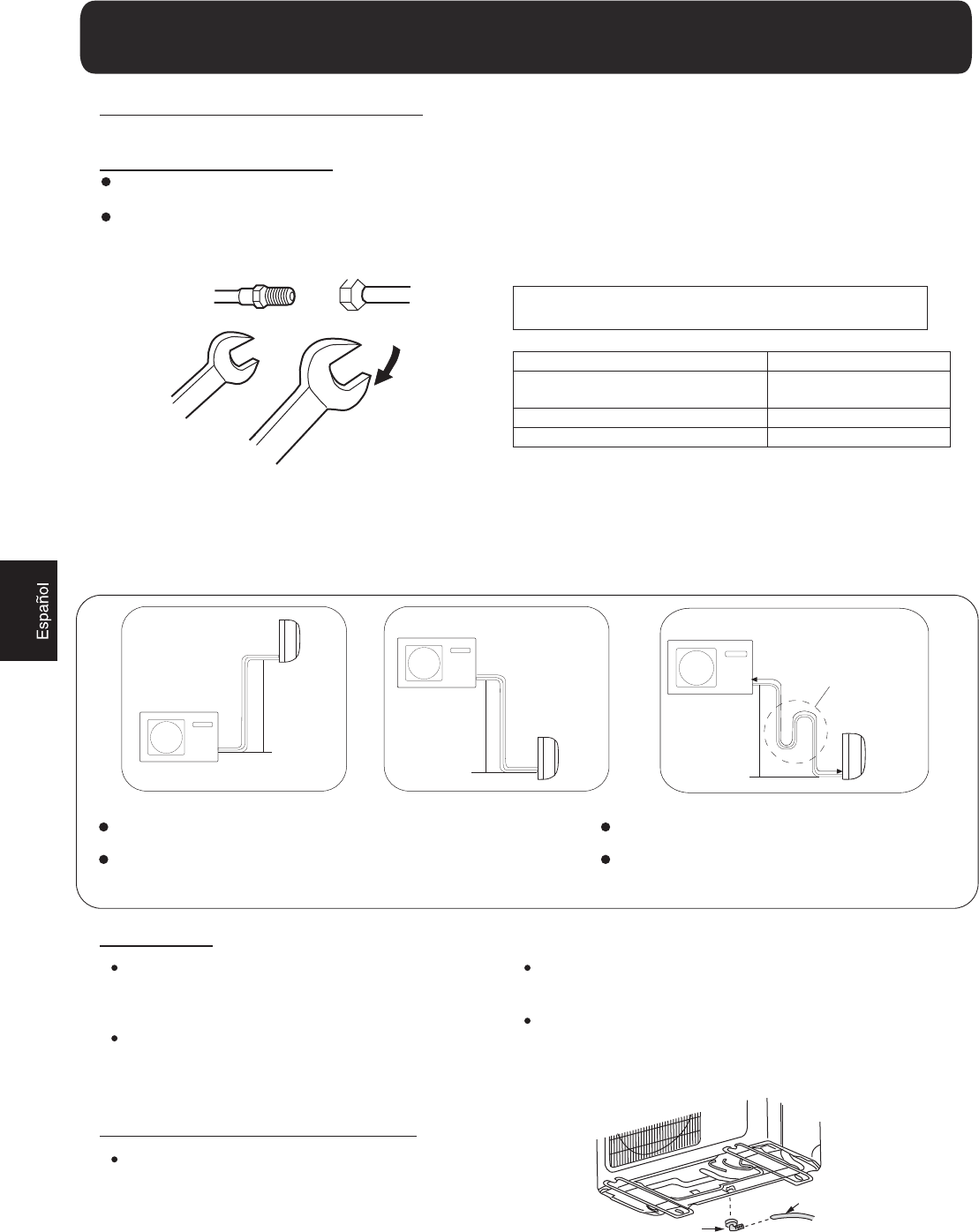 Español