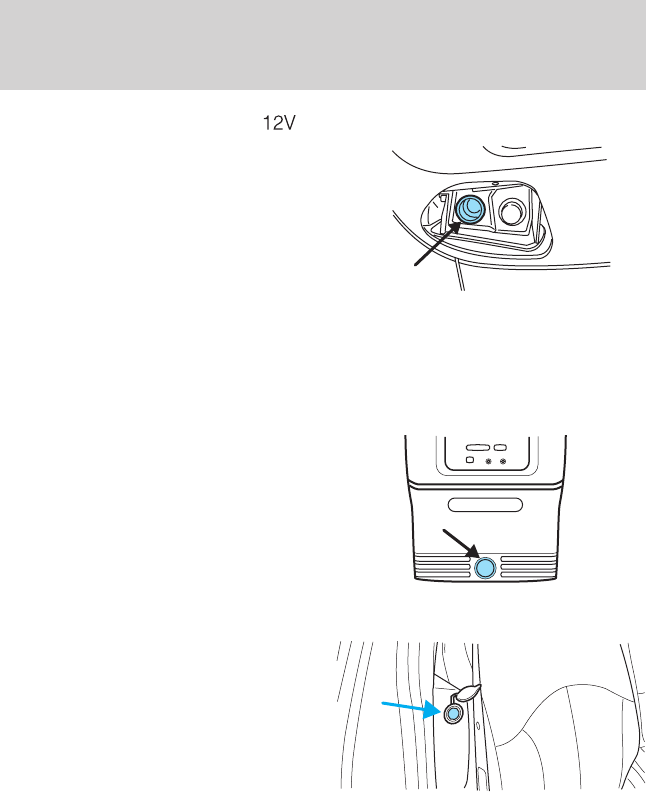 12V