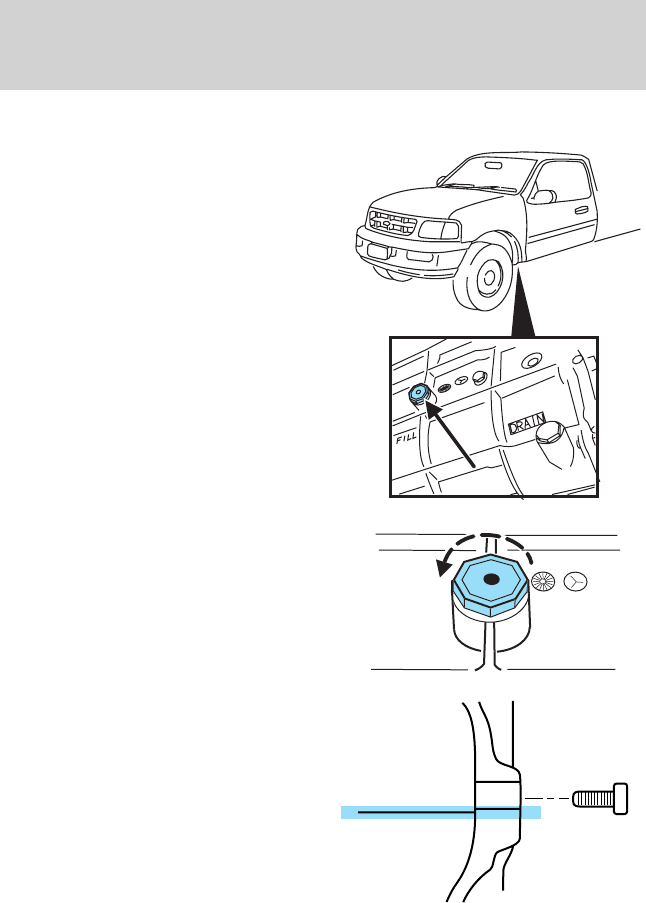 FILL

DRAIN