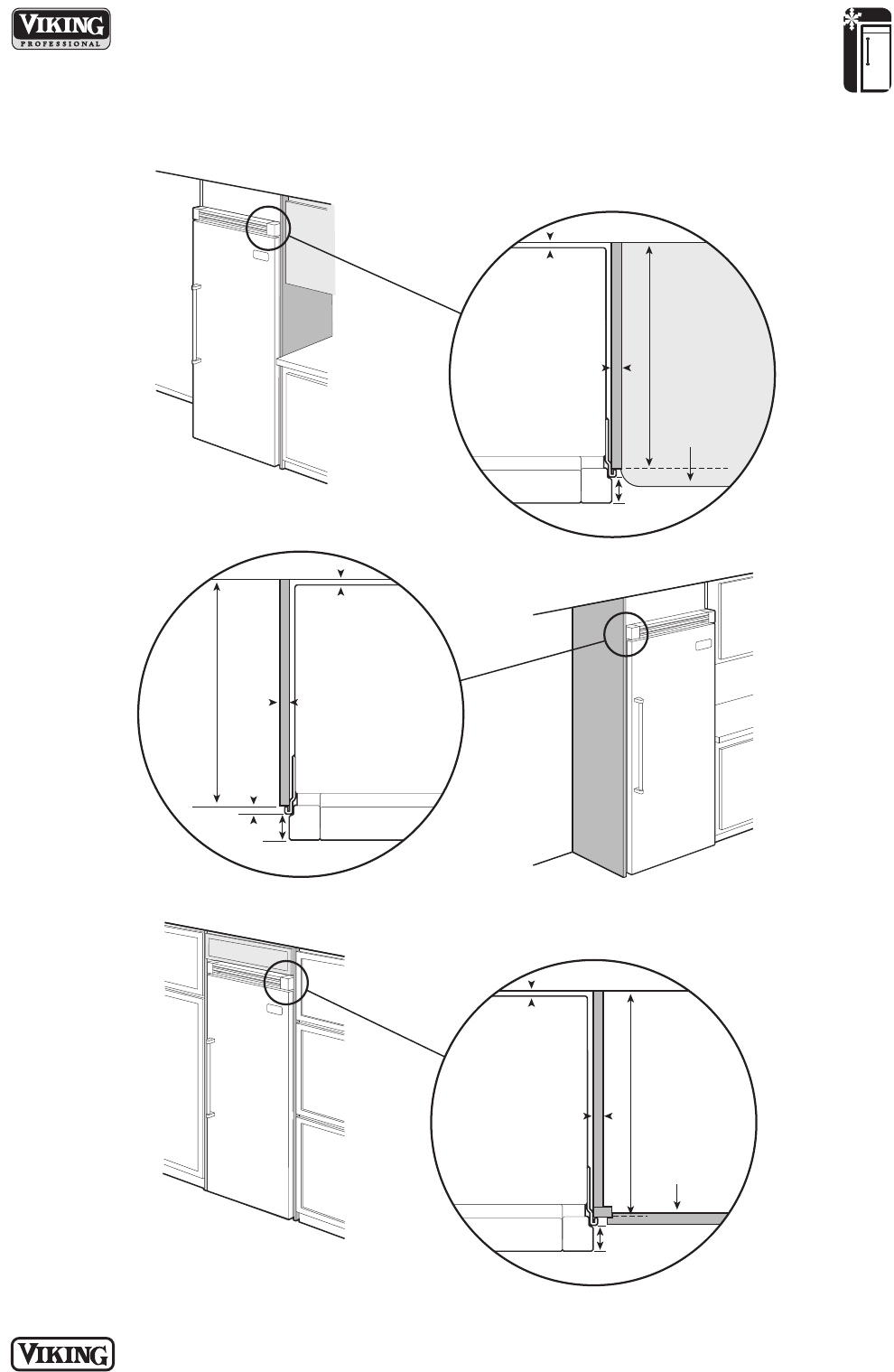 VIKING
PROFESSIONAL

VIKING