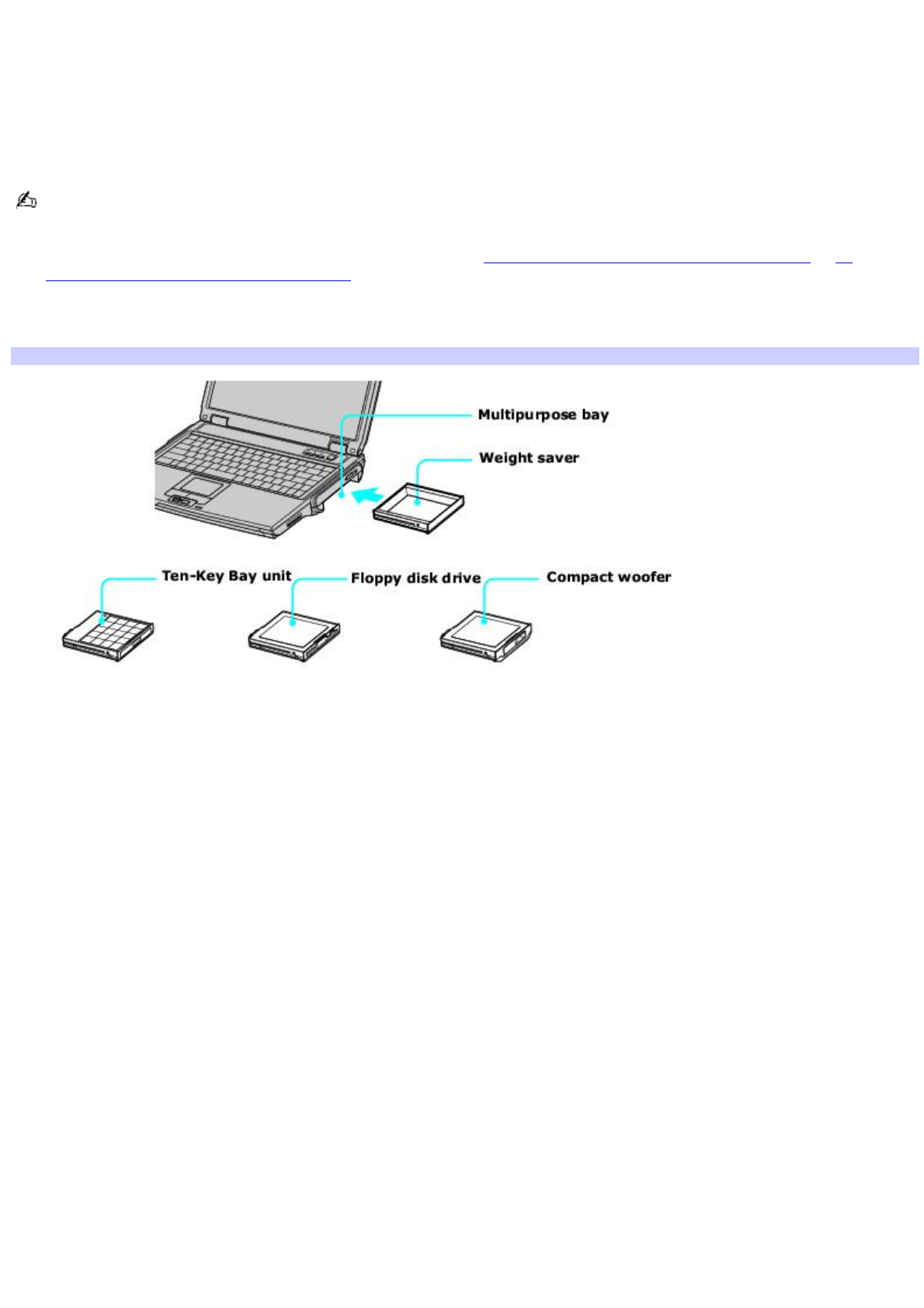 Multipurpose bay

Weight saver

Ten-Key Bay unit

Floppy disk drive

Compact woofer