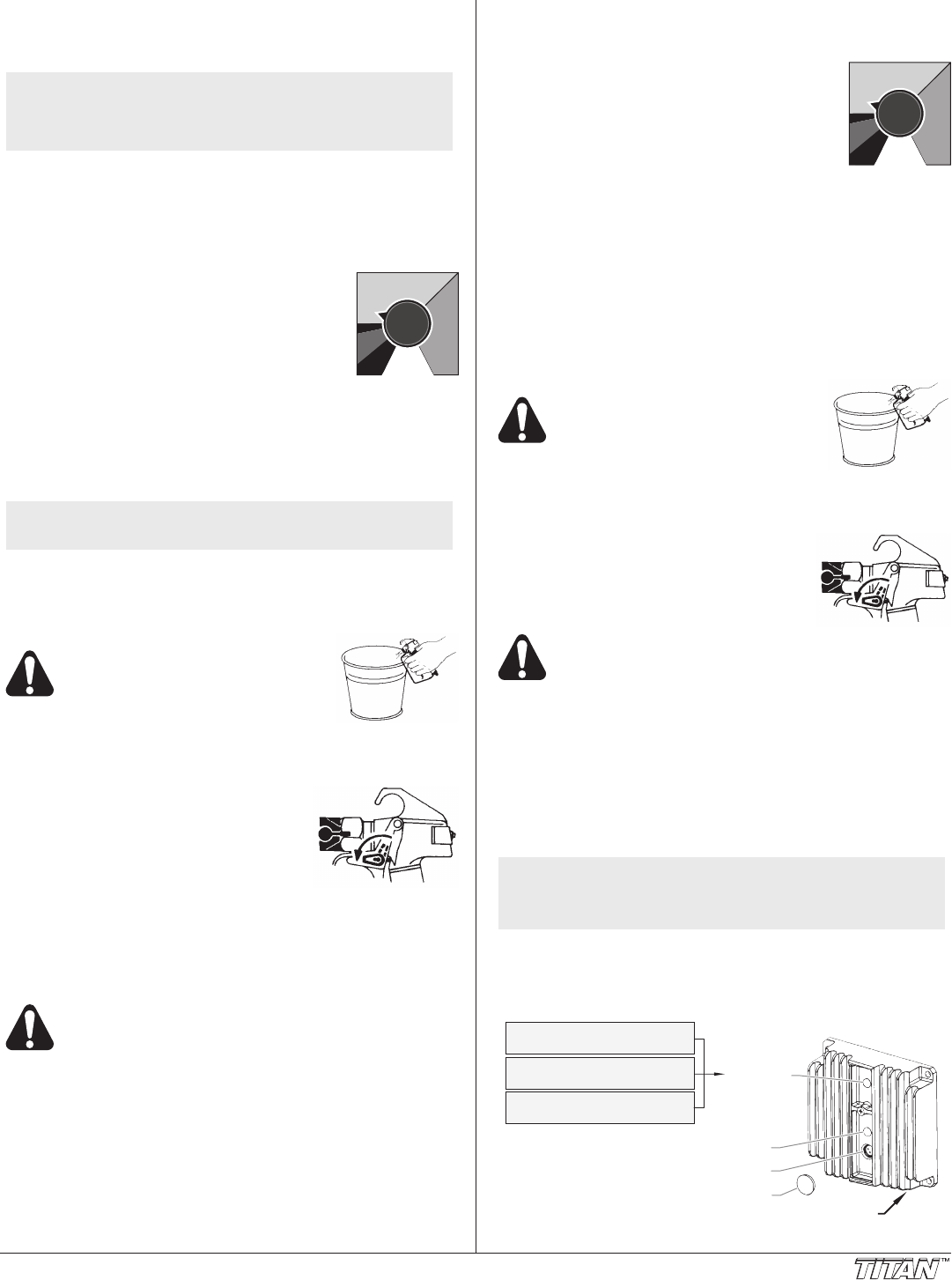 TITAN™