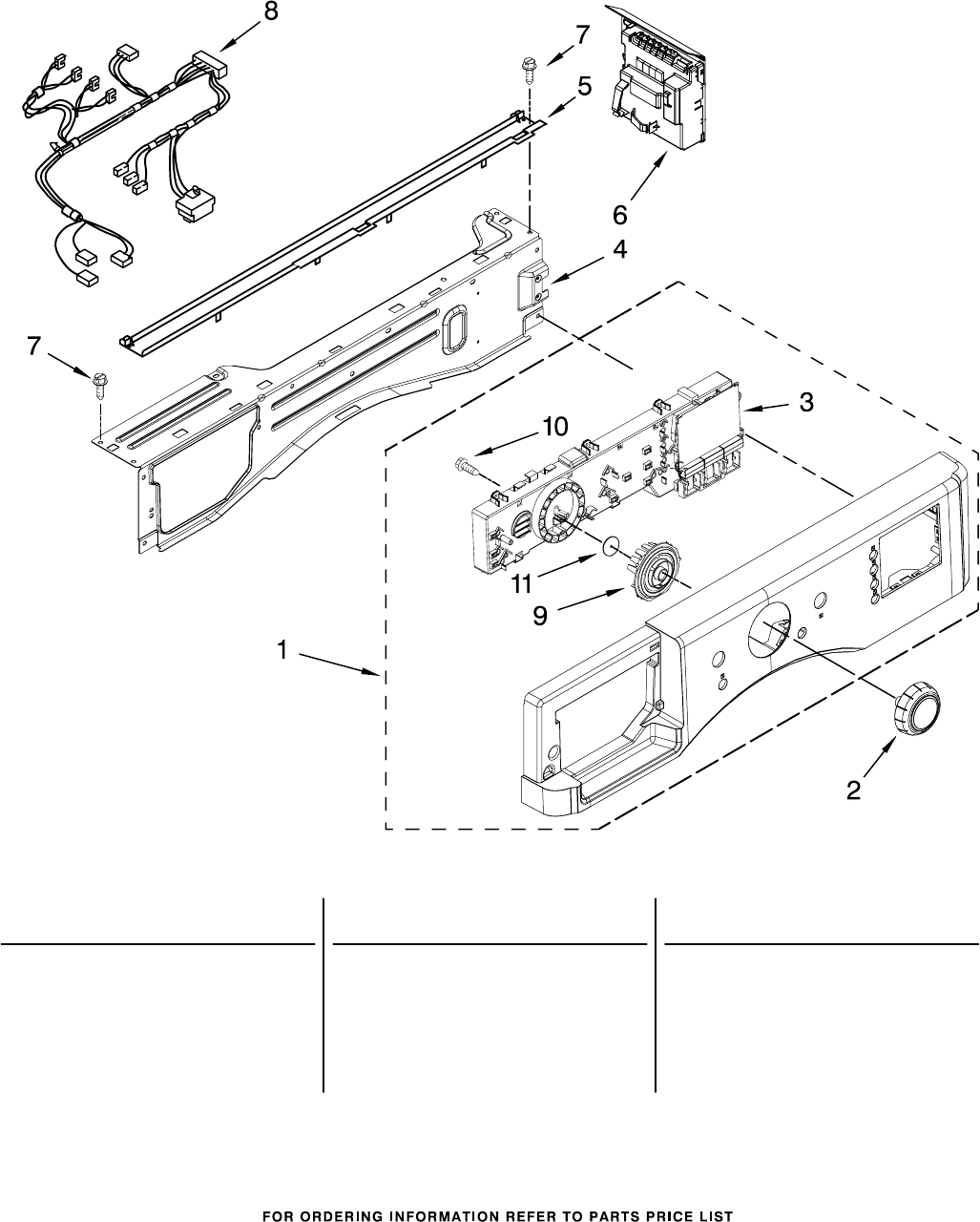 8
7
5
6
4
7
3
10
11
9
1
2

FOR ORDERING INFORMATION REFER TO PARTS PRICE LIST