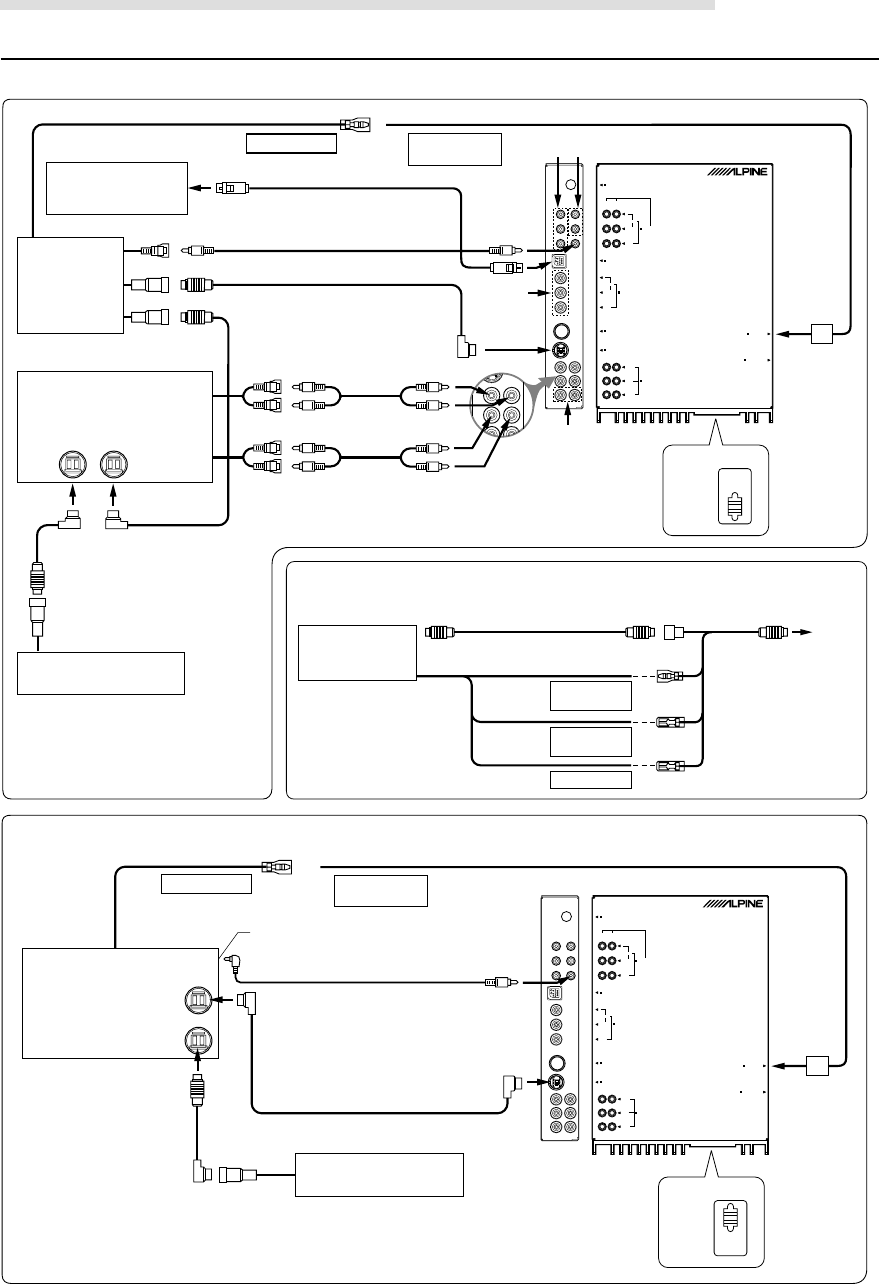 ALPINE

ALPINE