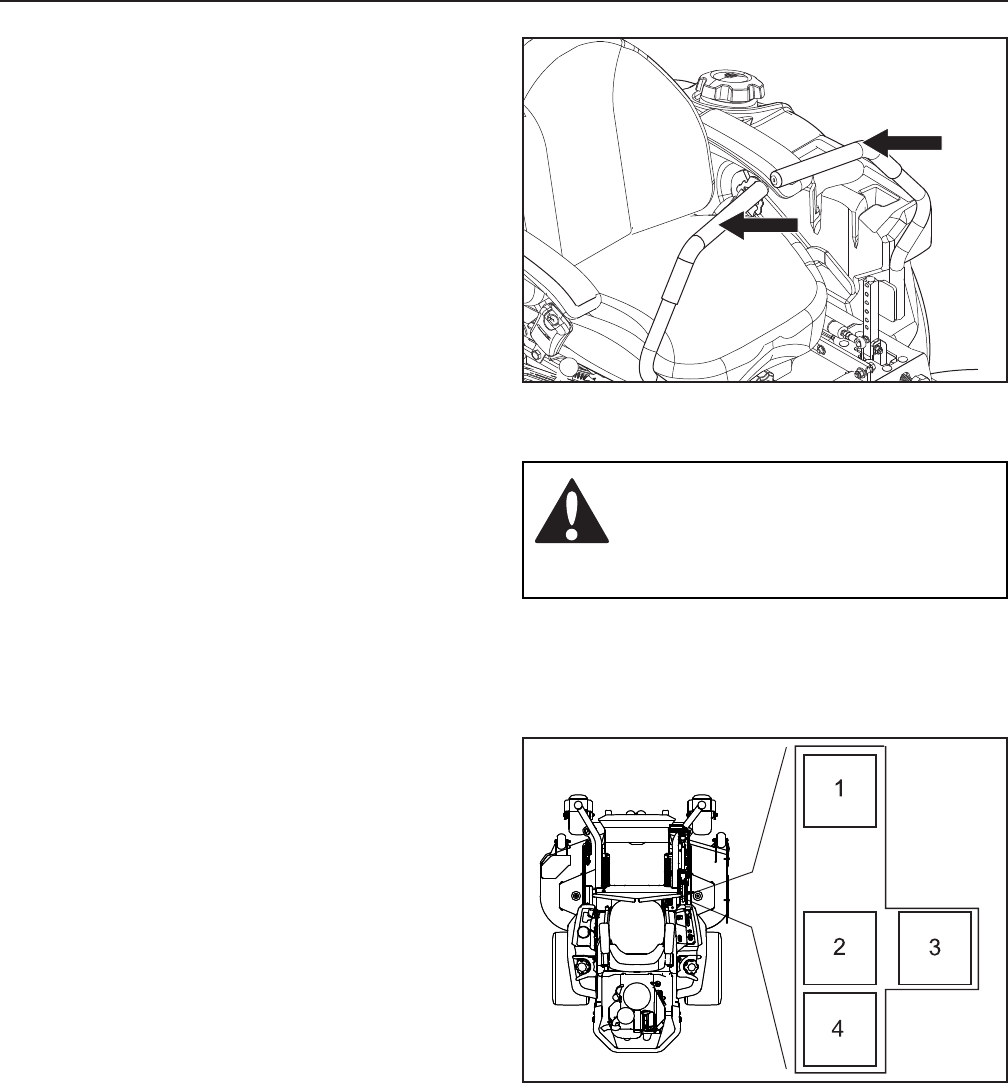 1

2

3

4