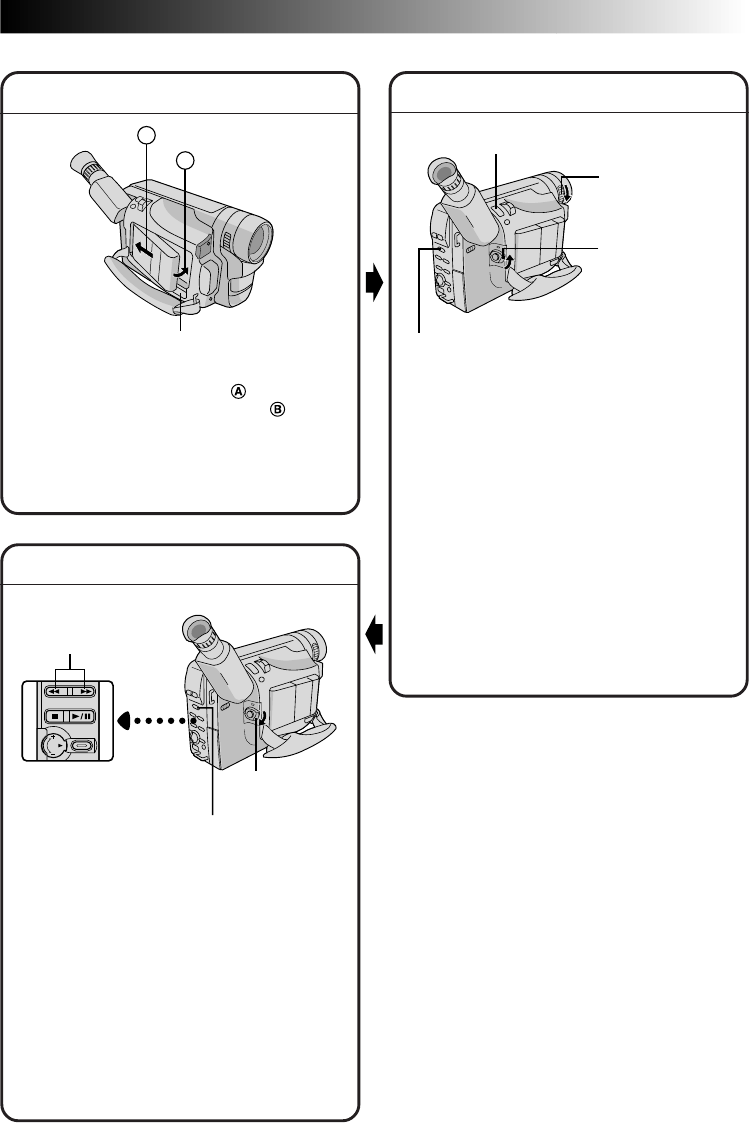 Ⓐ

Ⓑ