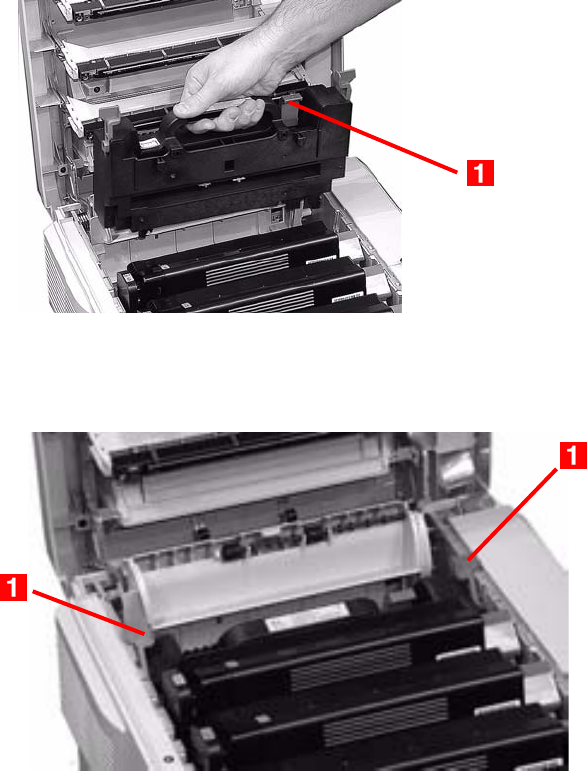 1

1

1