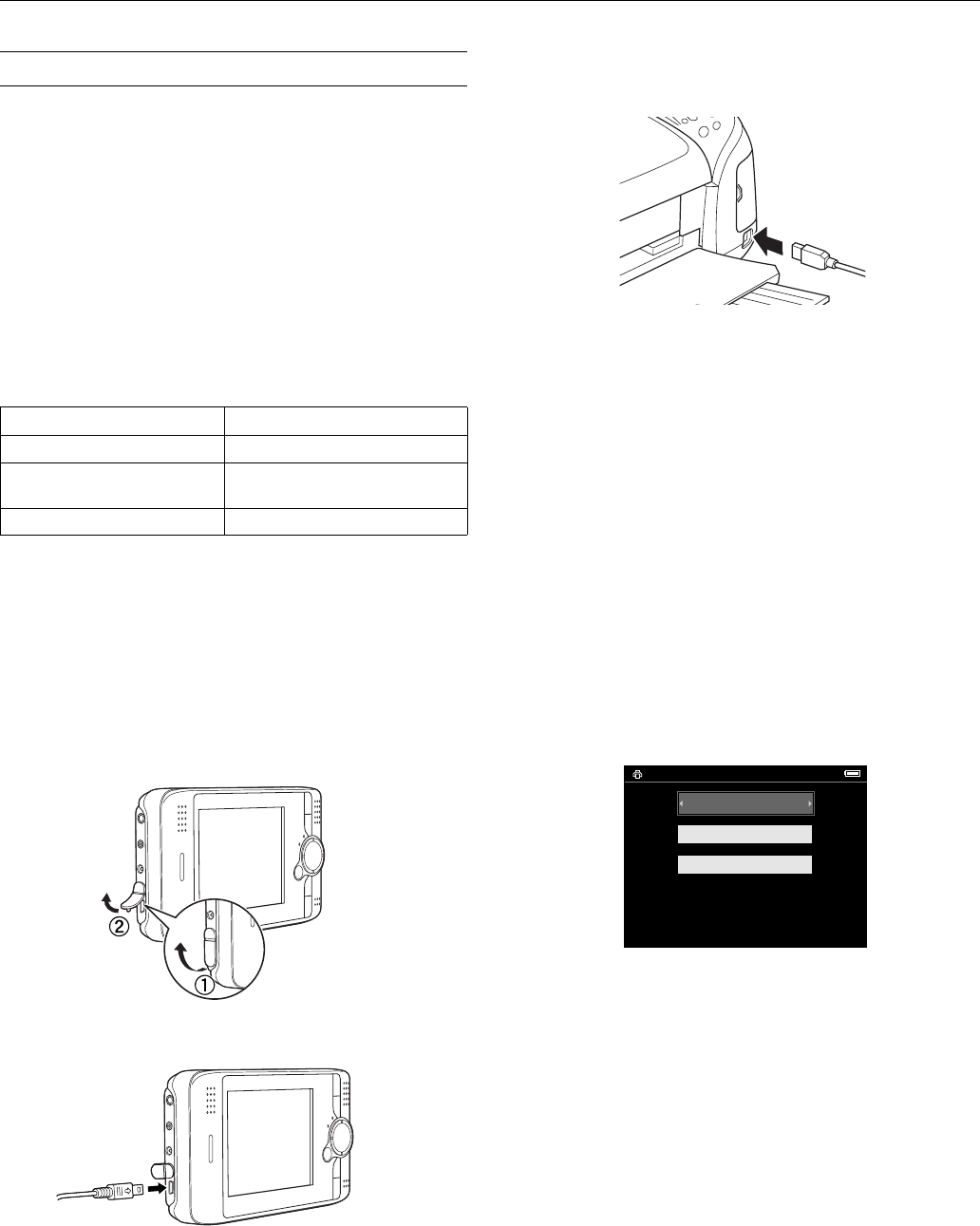 ②

①