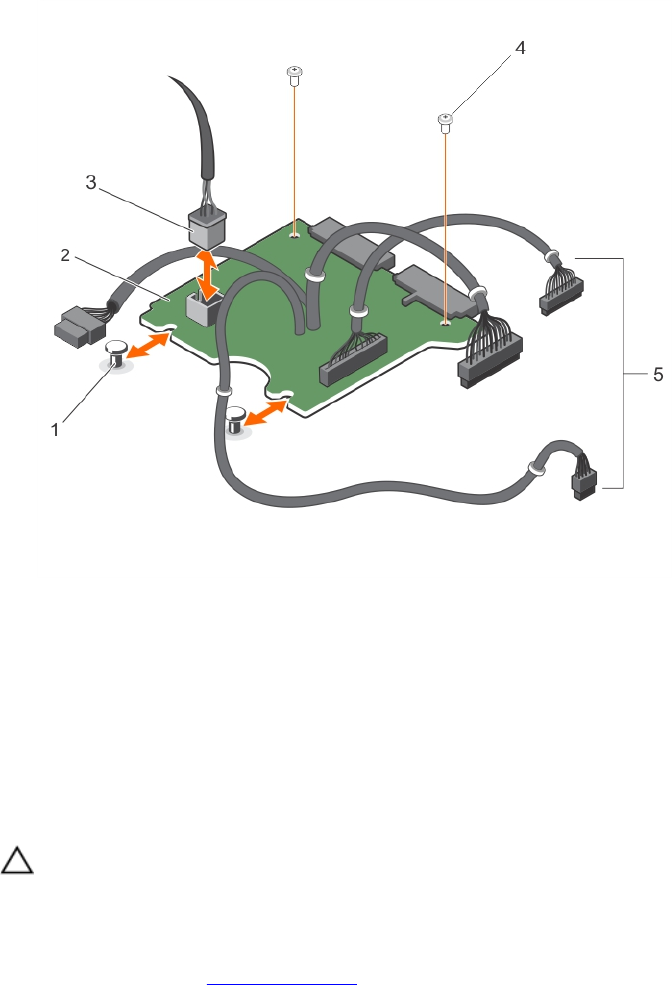 4
3
2
1
5