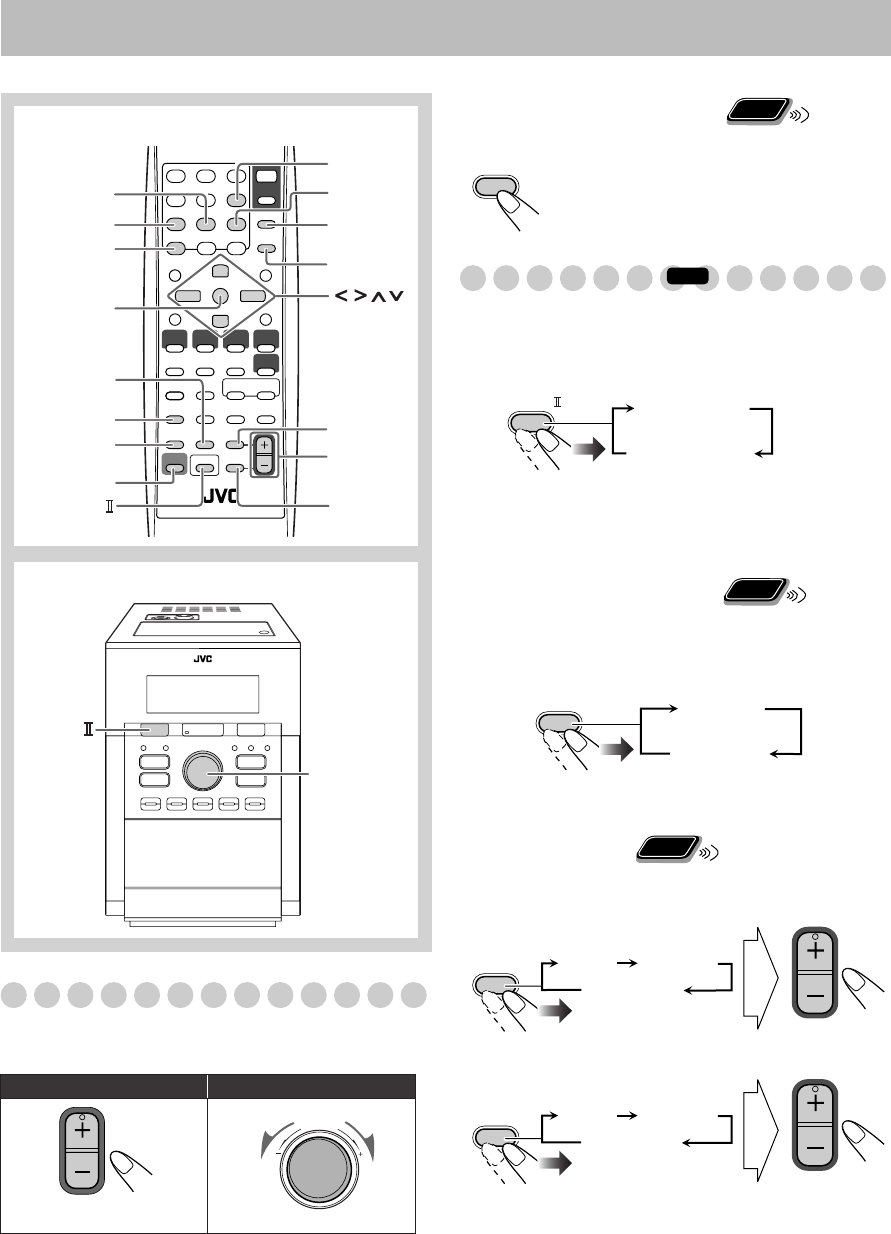 JVC

JVC