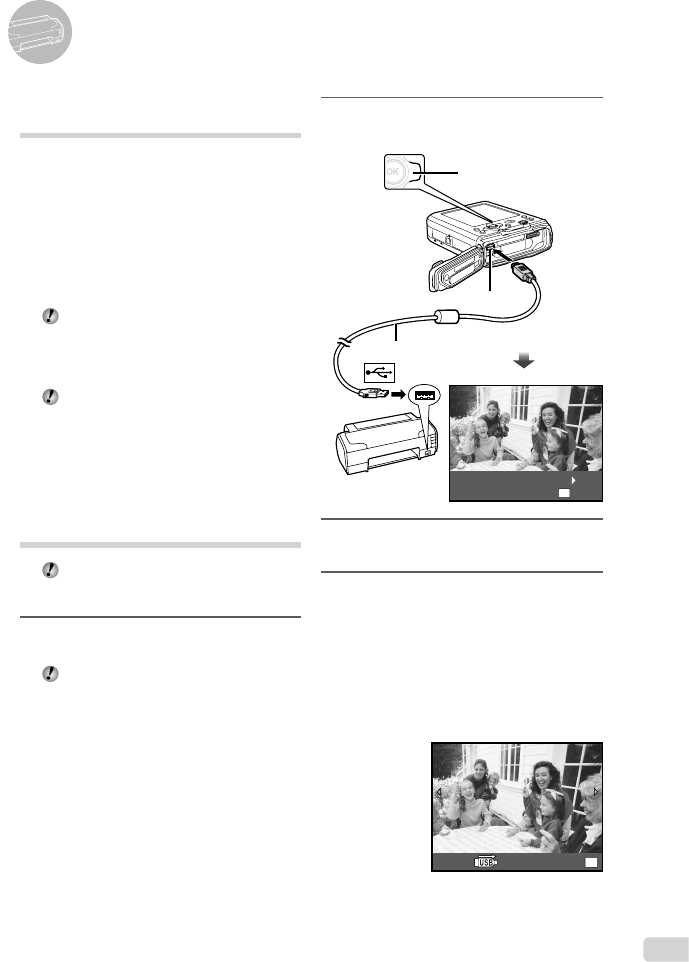 OK

USB