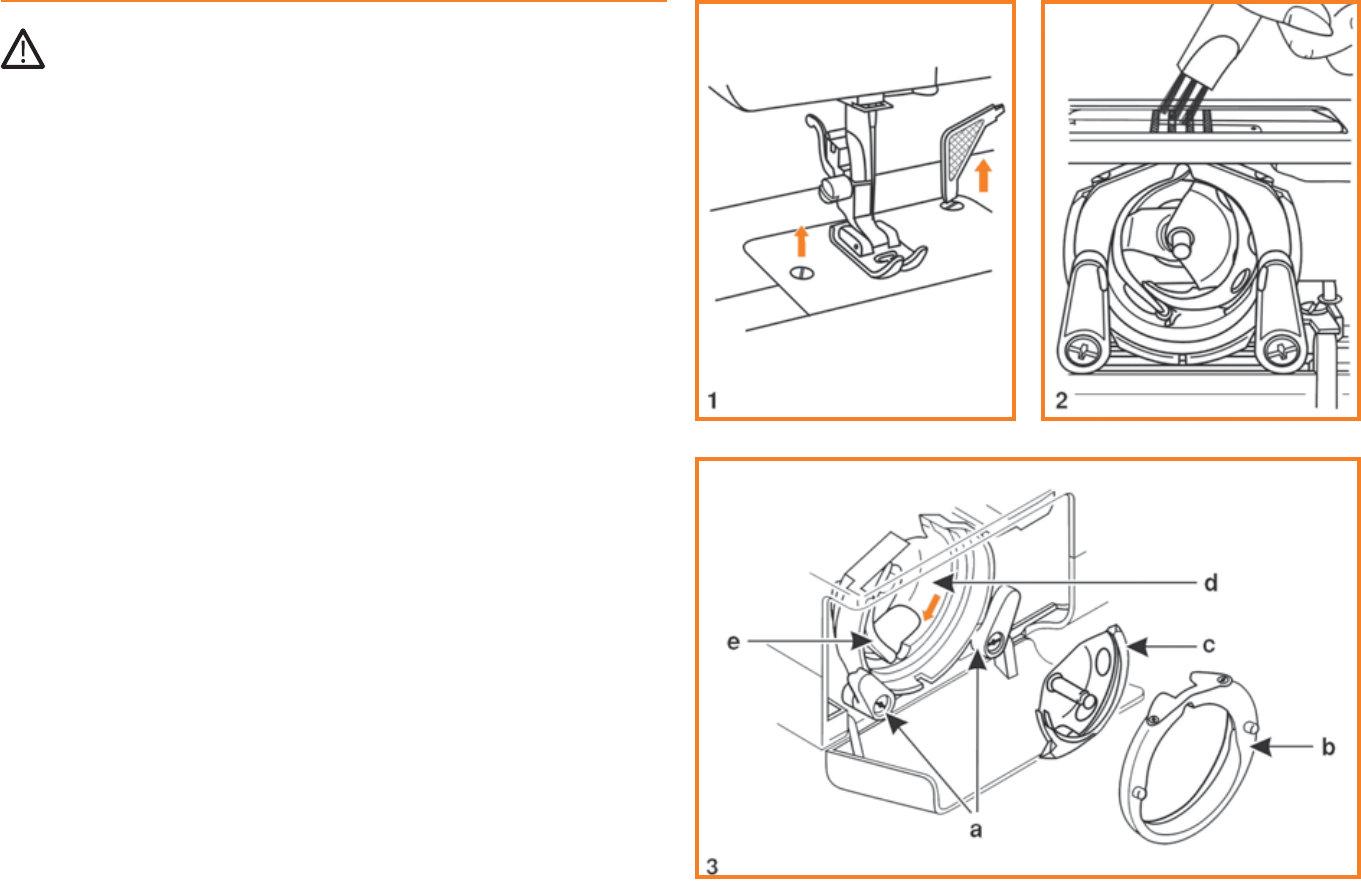 1

2

d

e

c

b

a

3