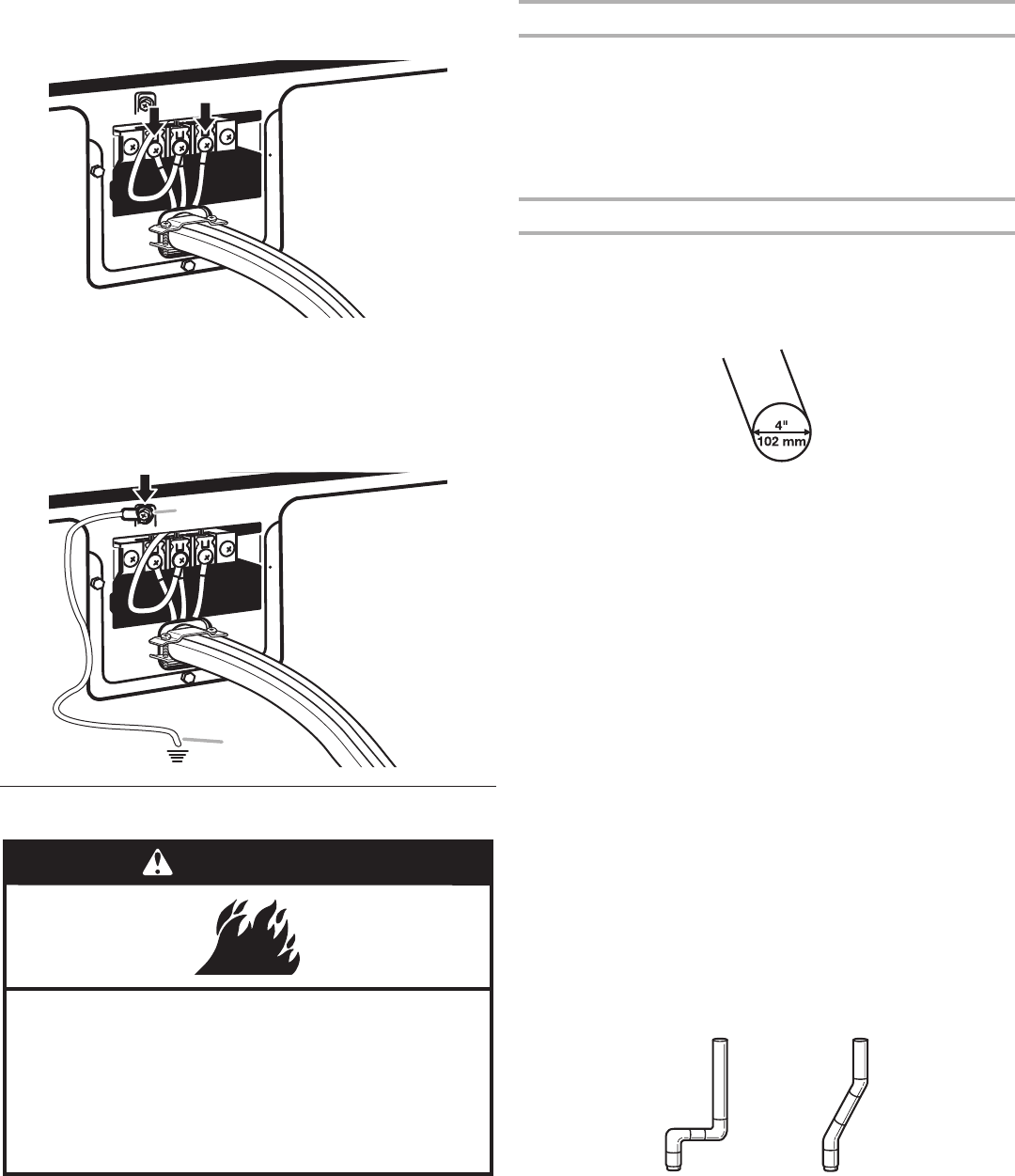 4"
102 mm