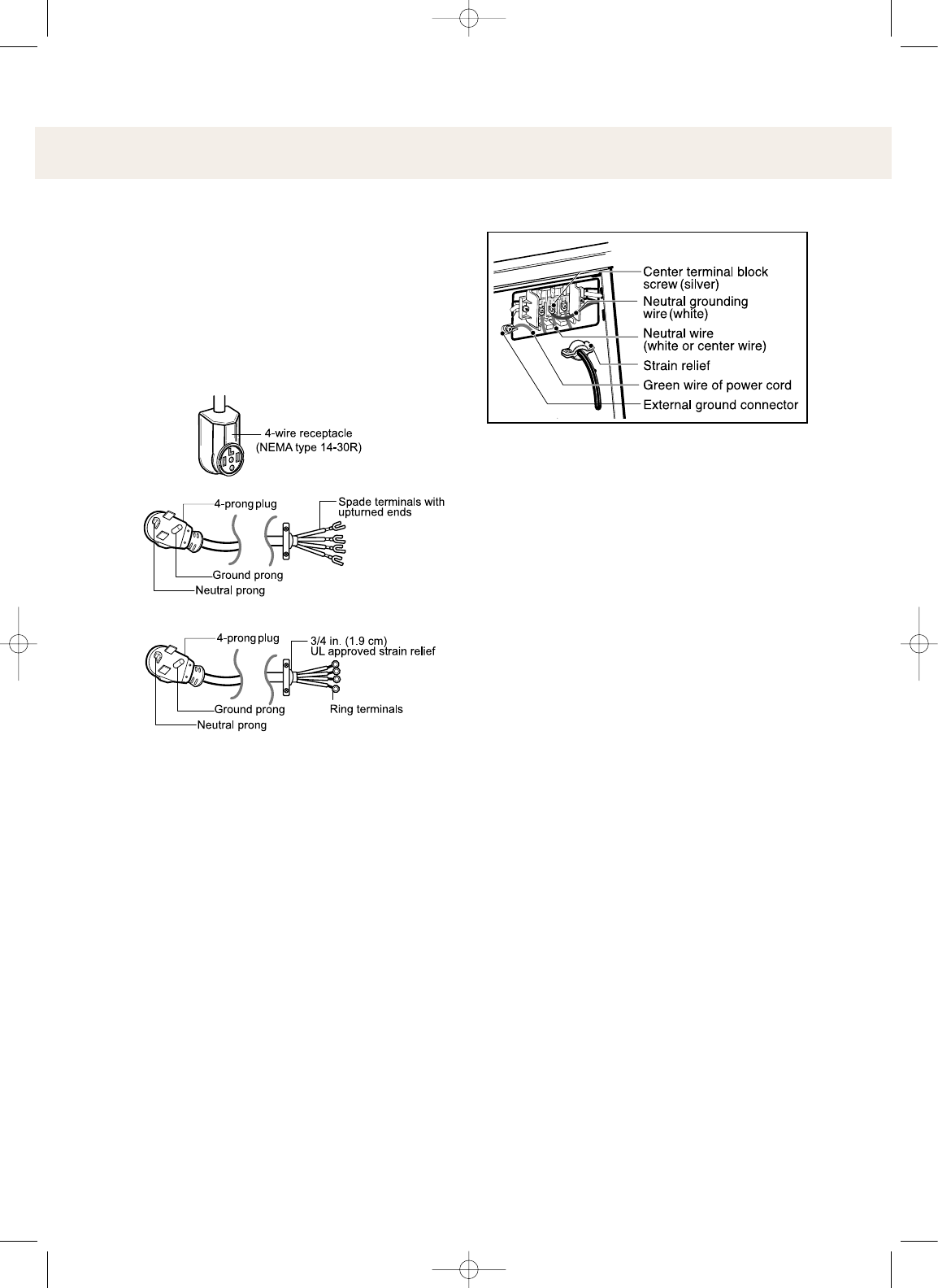 4-wire receptacle
(NEMA type 14-30R)

4-prong plug
Spade terminals with upturned ends
Ground prong
Neutral prong

4-prong plug
3/4 in. (1.9 cm)
UL approved strain relief
Ground prong
Ring terminals
Neutral prong

Center terminal block screw (silver)
Neutral grounding wire (white)
Neutral wire
(white or center wire)
Strain relief
Green wire of power cord
External ground connector