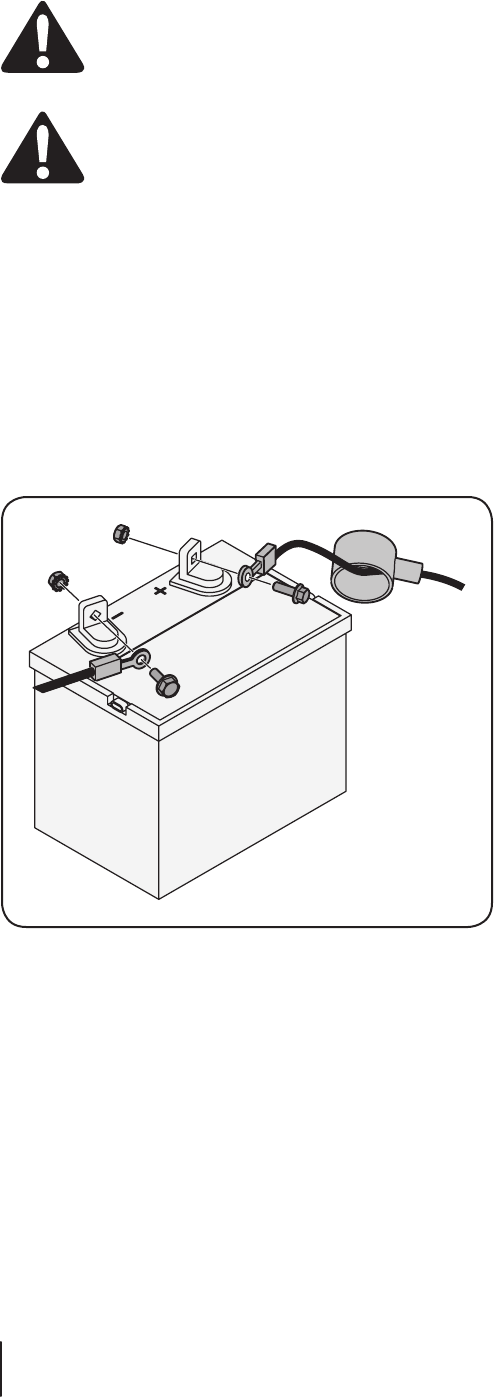 +
-