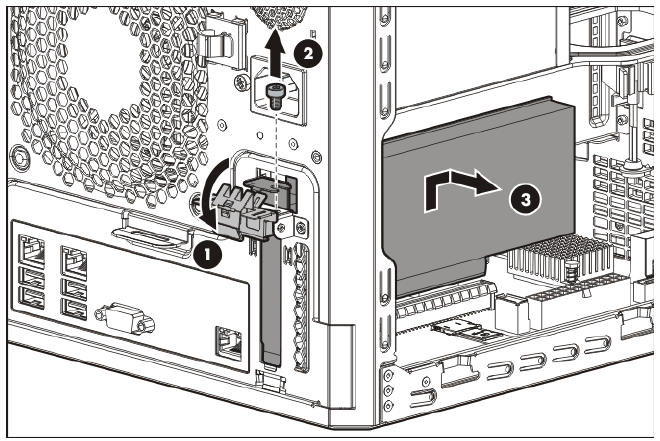 2

1

3