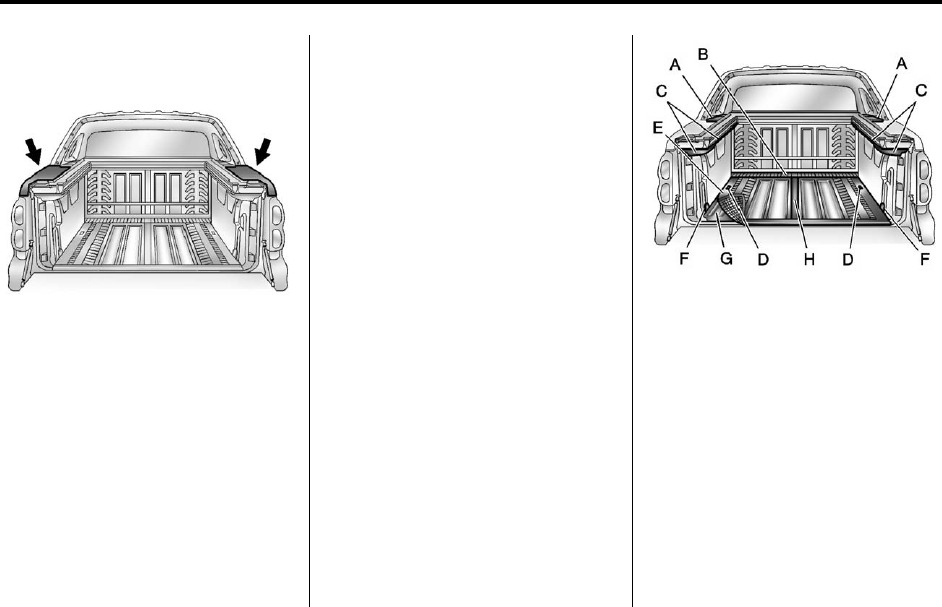 A
B
A
C
C
E
F
G
D
H
D
F