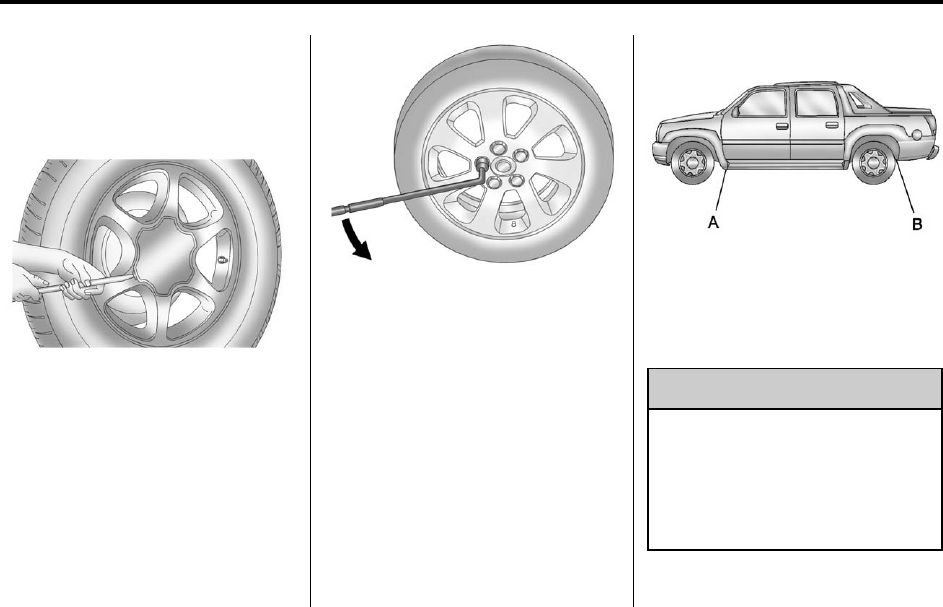 A

B