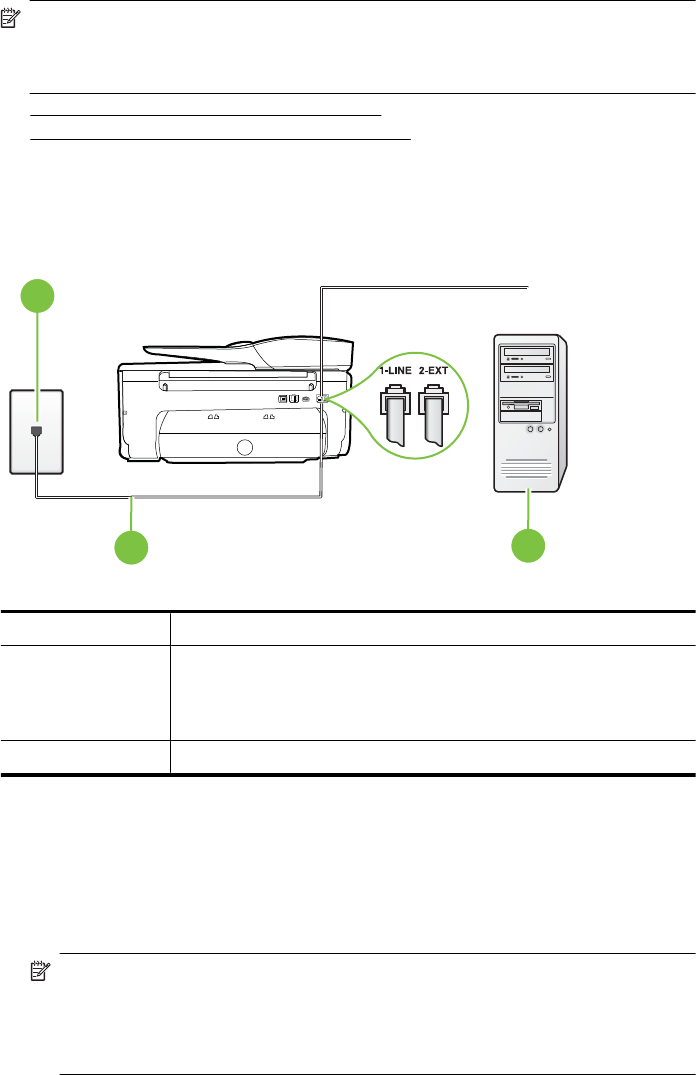 1-LINE 2-EXT