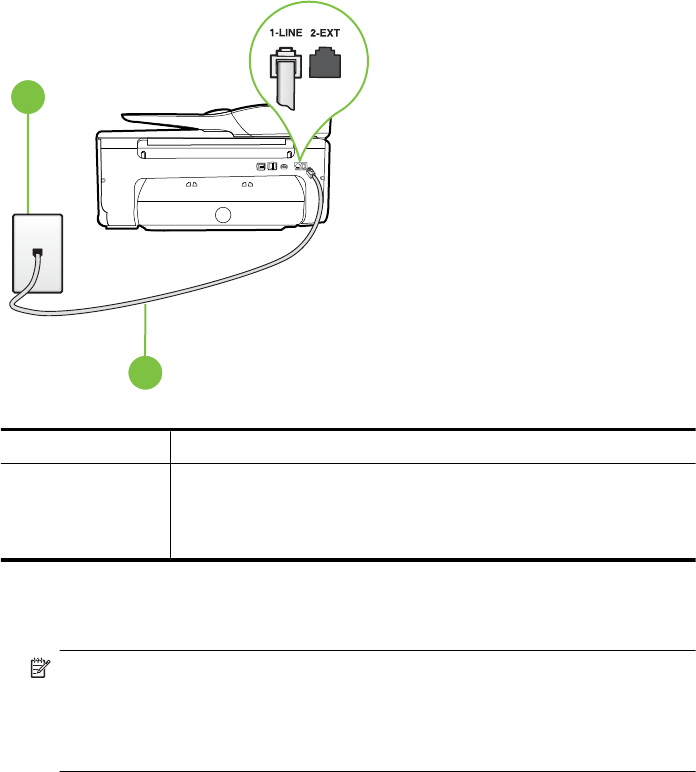 1-LINE 2-EXT