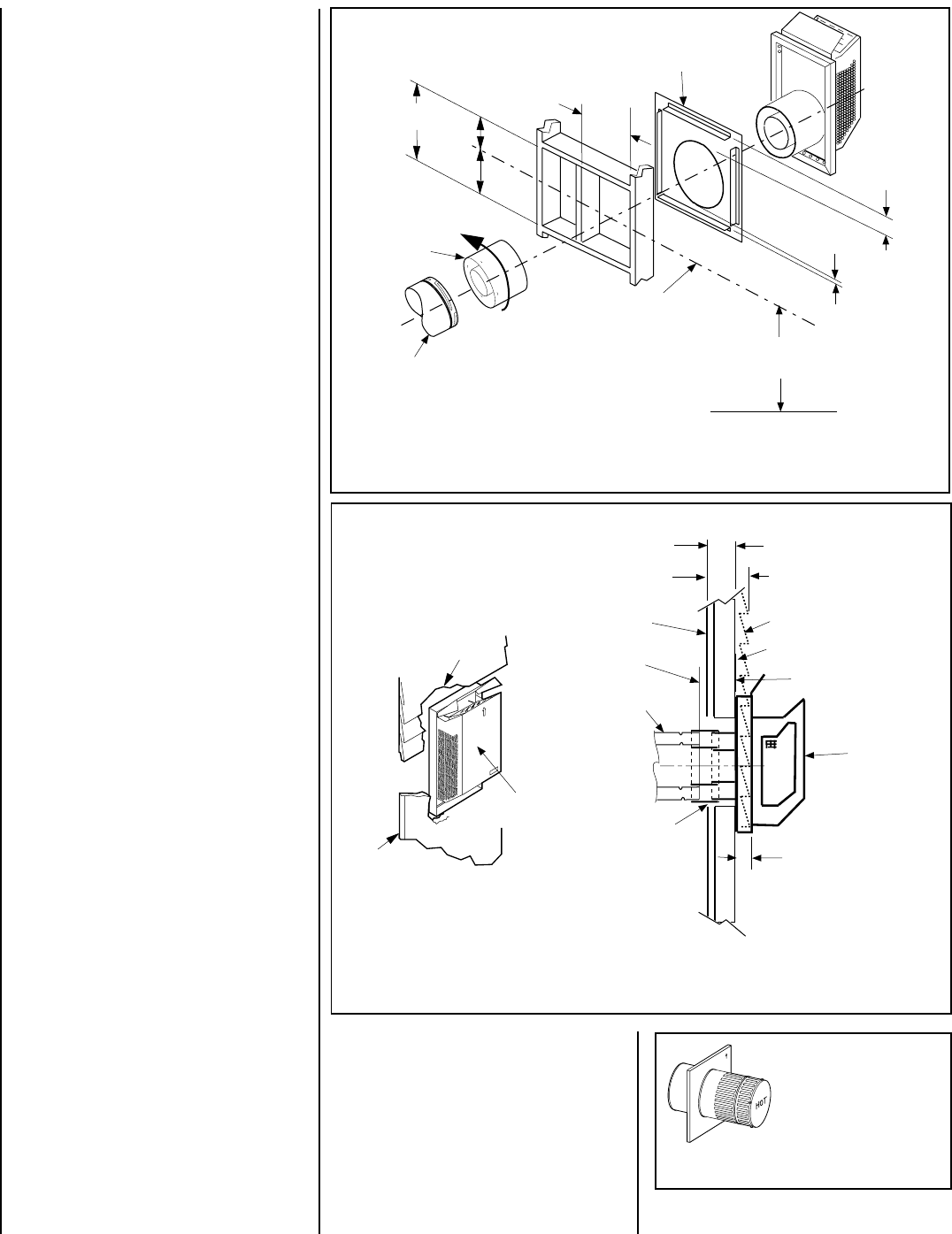 HOT