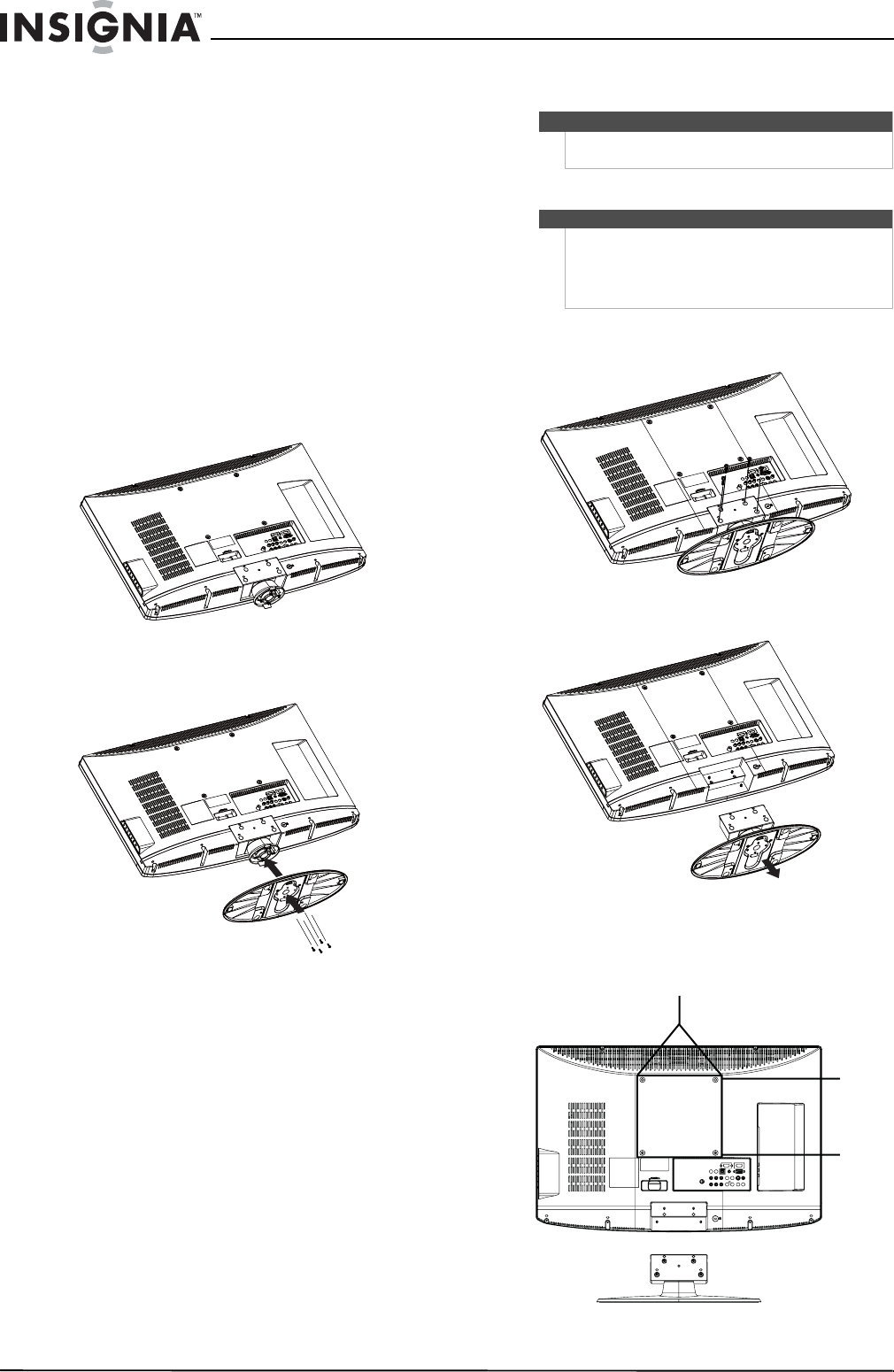 INSIGNIA™