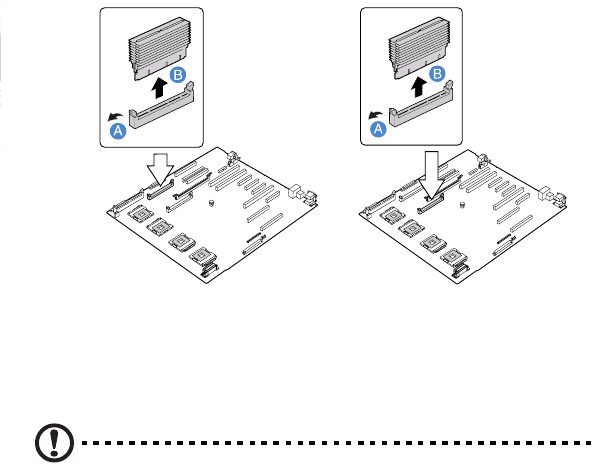 B
A

B
A