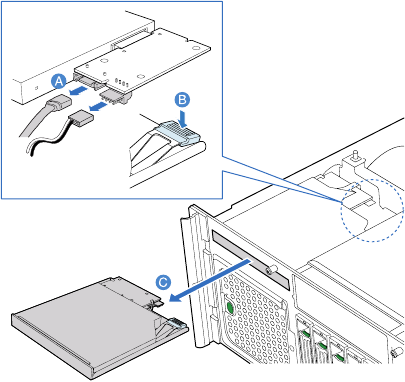 A
B
C