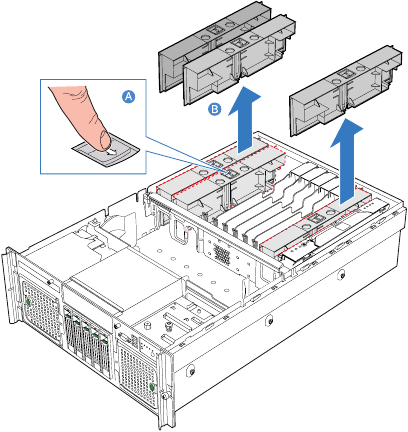 A

B